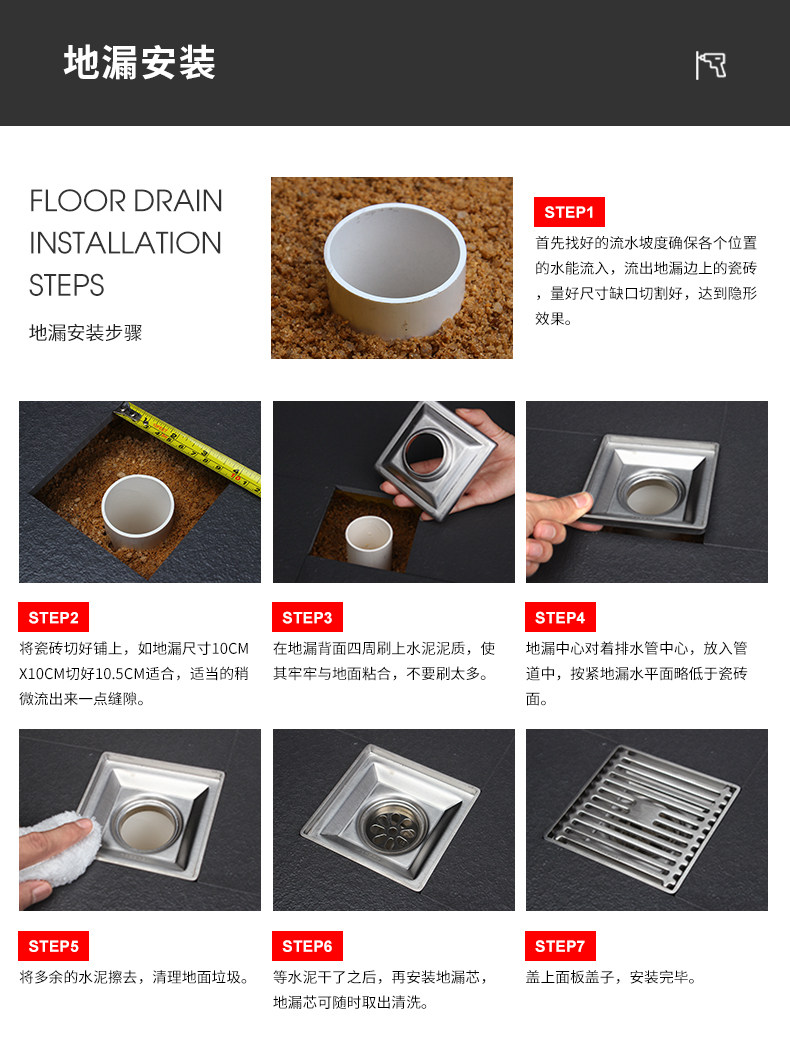 地漏安装

FLOOR DRAIN INSTALLATION STEPS

地漏安装步骤

STEP1

首先找好的流水坡度确保各个位置的水能流入，流出地漏边上的瓷砖，量好尺寸缺口切割好，达到隐形效果。

STEP2

将瓷砖切好铺上，如地漏尺寸10CM X10CM切好10.5CM适合，适当的稍微流出来一点缝隙。

STEP3

在地漏背面四周刷上水泥泥质，使其牢牢与地面粘合，不要刷太多。

STEP4

地漏中心对着排水管中心，放入管道中，按紧地漏水平面略低于瓷砖面。

STEP5

将多余的水泥擦去，清理地面垃圾。

STEP6

等水泥干了之后，再安装地漏芯，地漏芯可随时取出清洗。

STEP7

盖上面板盖子，安装完毕。