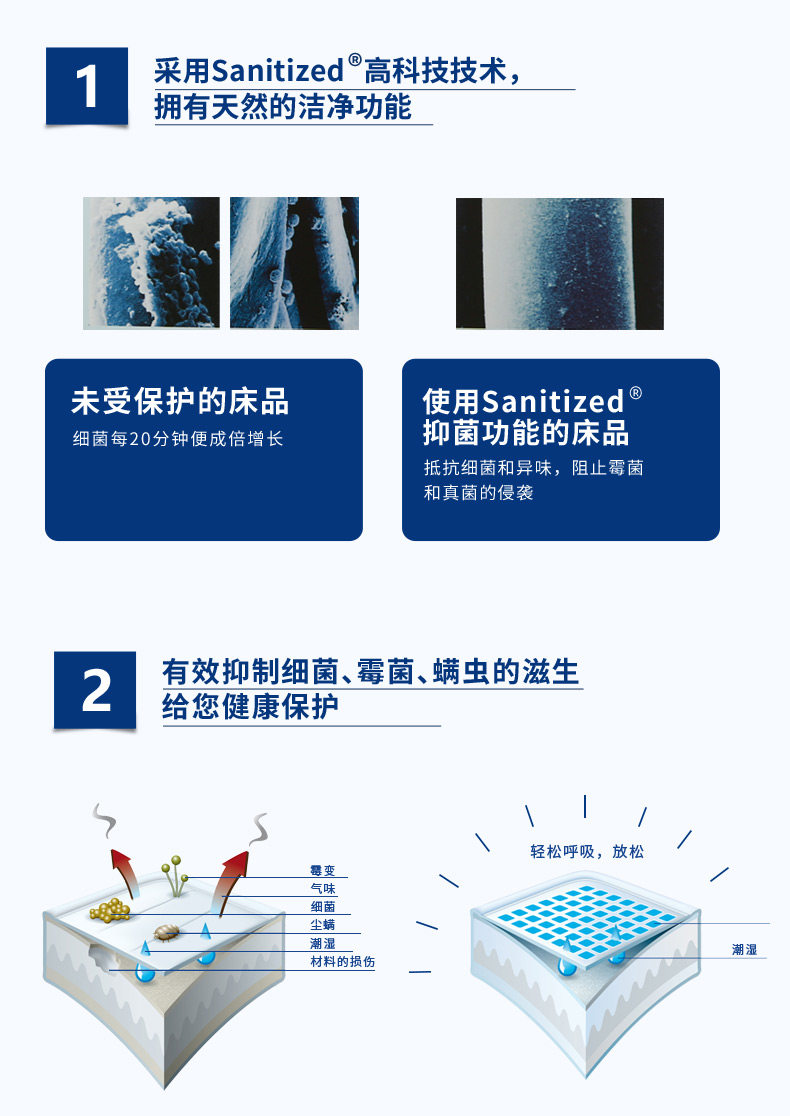 1

采用Sanitized®高科技技术，
拥有天然的洁净功能

未受保护的床品

细菌每20分钟便成倍增长

使用Sanitized®
抑菌功能的床品

抵抗细菌和异味，阻止霉菌和真菌的侵袭

2

有效抑制细菌、霉菌、螨虫的滋生
给您健康保护

霉变
气味
细菌
尘螨
潮湿
材料的损伤

轻松呼吸，放松

潮湿