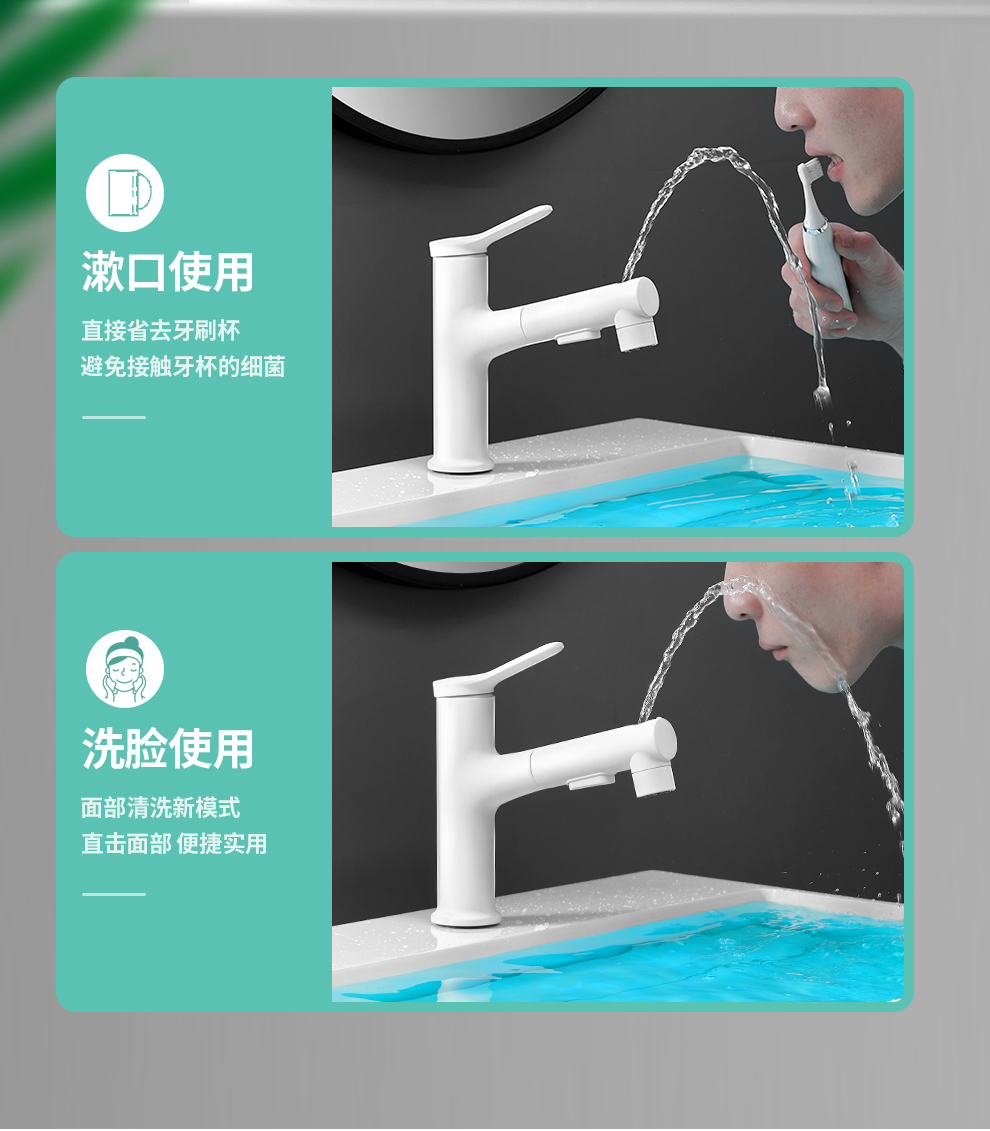 漱口使用

直接省去牙刷杯
避免接触牙杯的细菌

洗脸使用

面部清洗新模式
直击面部 便捷实用