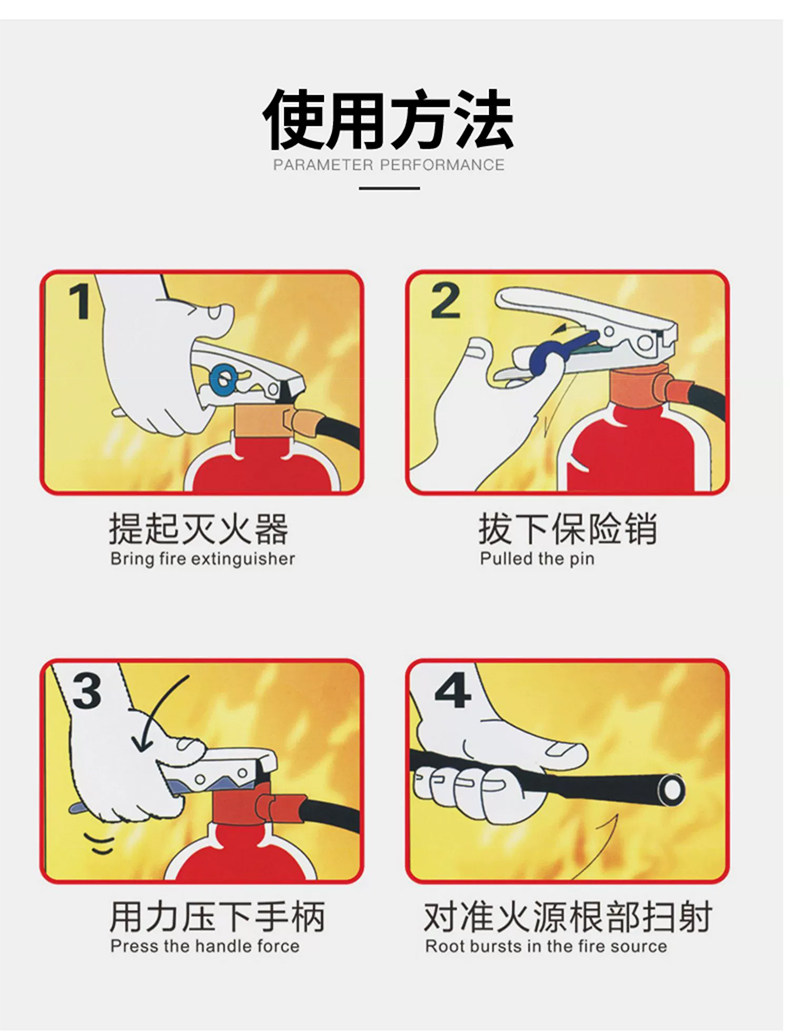 使用方法
PARAMETER PERFORMANCE

1

提起灭火器
Bring fire extinguisher

2

拔下保险销
Pulled the pin

3

用力压下手柄
Press the handle force

4

对准火源根部扫射
Root bursts in the fire source