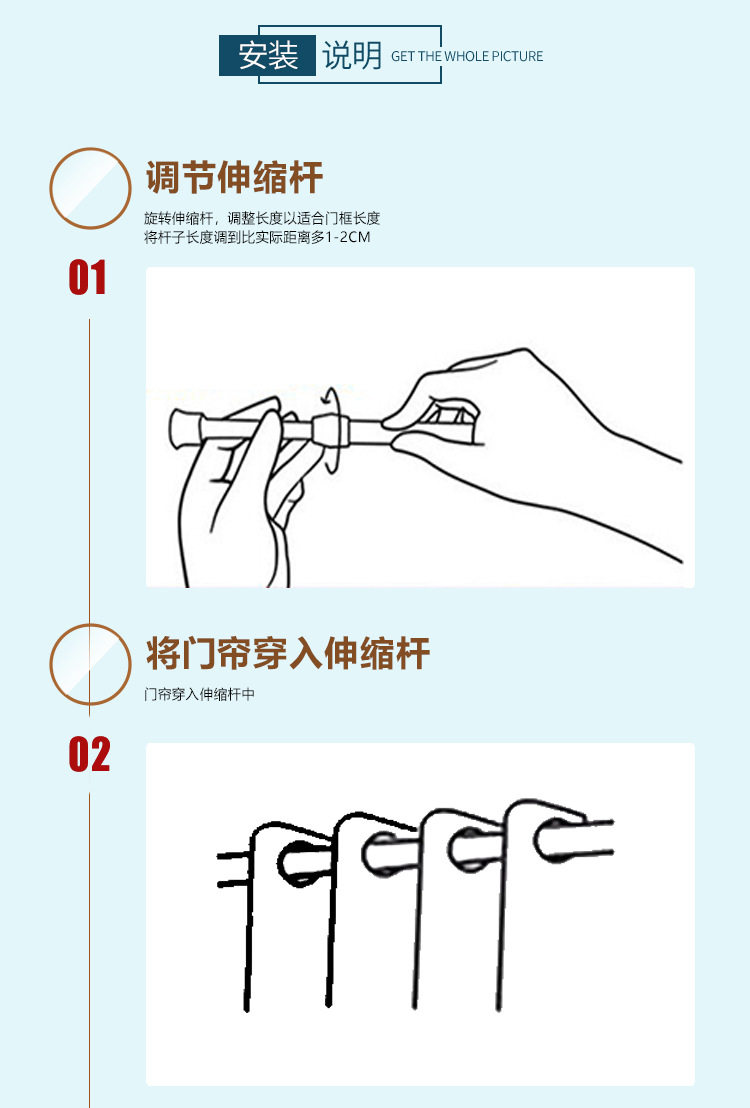 安装 说明 GET THE WHOLE PICTURE

调节伸缩杆

旋转伸缩杆，调整长度以适合门框长度
将杆子长度调到比实际距离多1-2CM

01

将门帘穿入伸缩杆

门帘穿入伸缩杆中

02