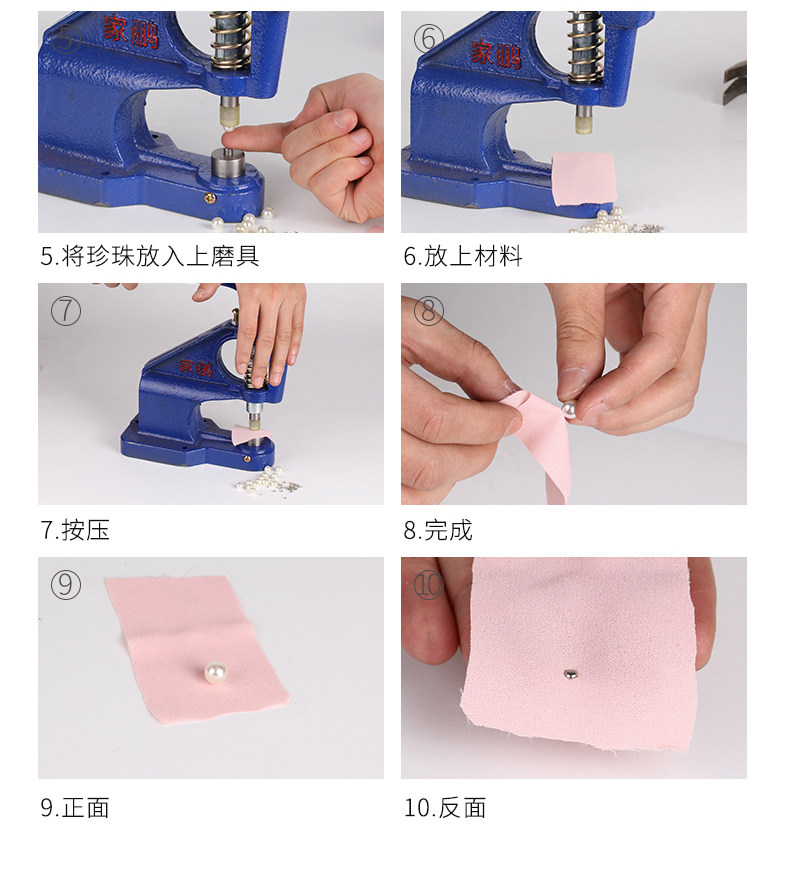 ⑤ 家鹏

5.将珍珠放入上磨具

⑥ 家鹏

6.放上材料

⑦ 家鹏

7.按压

⑧

8.完成

⑨

9.正面

⑩

10.反面