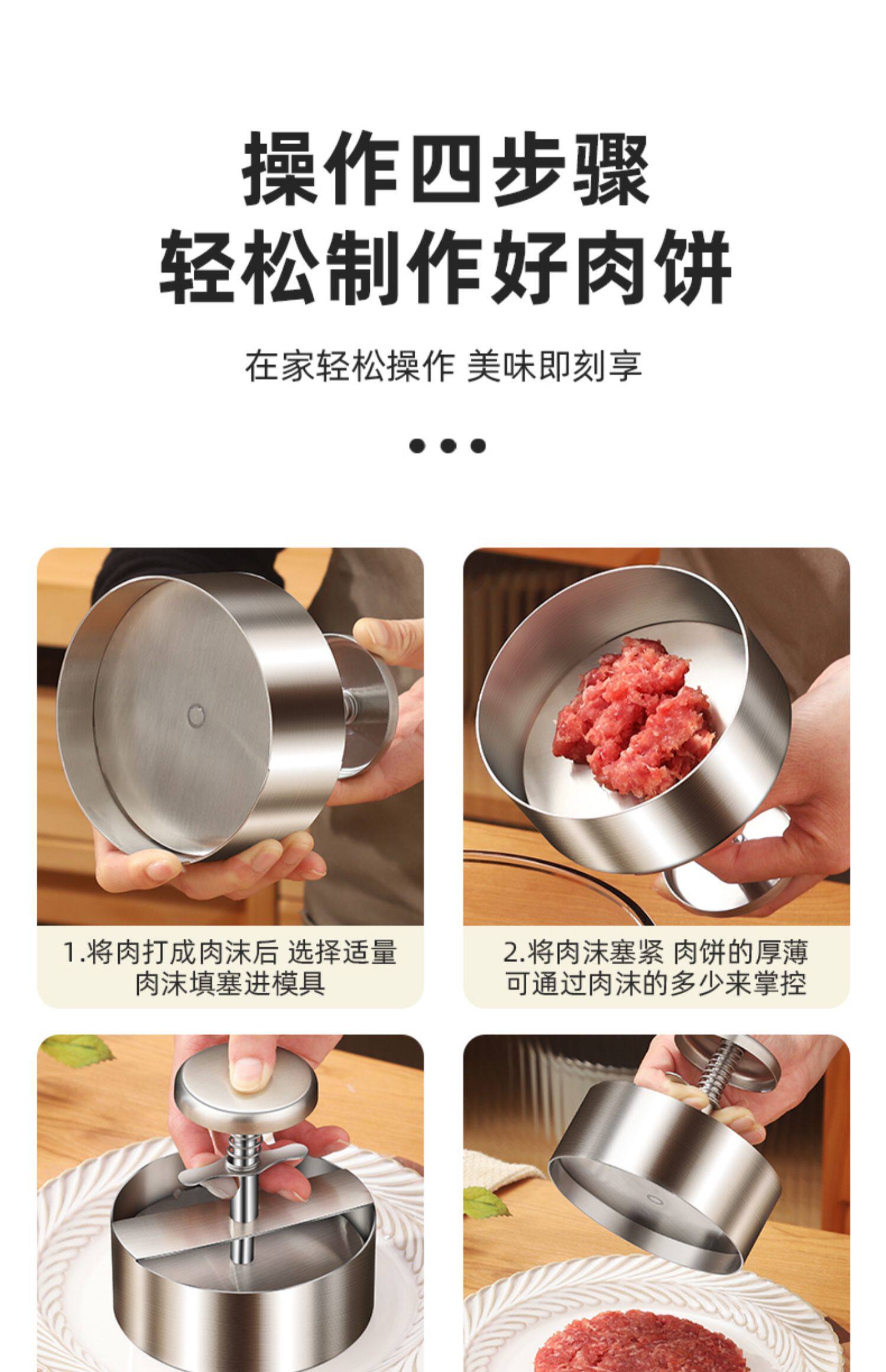 操作四步骤
轻松制作好肉饼

在家轻松操作 美味即刻享

1.将肉打成肉沫后 选择适量肉沫填塞进模具

2.将肉沫塞紧 肉饼的厚薄可通过肉沫的多少来掌控