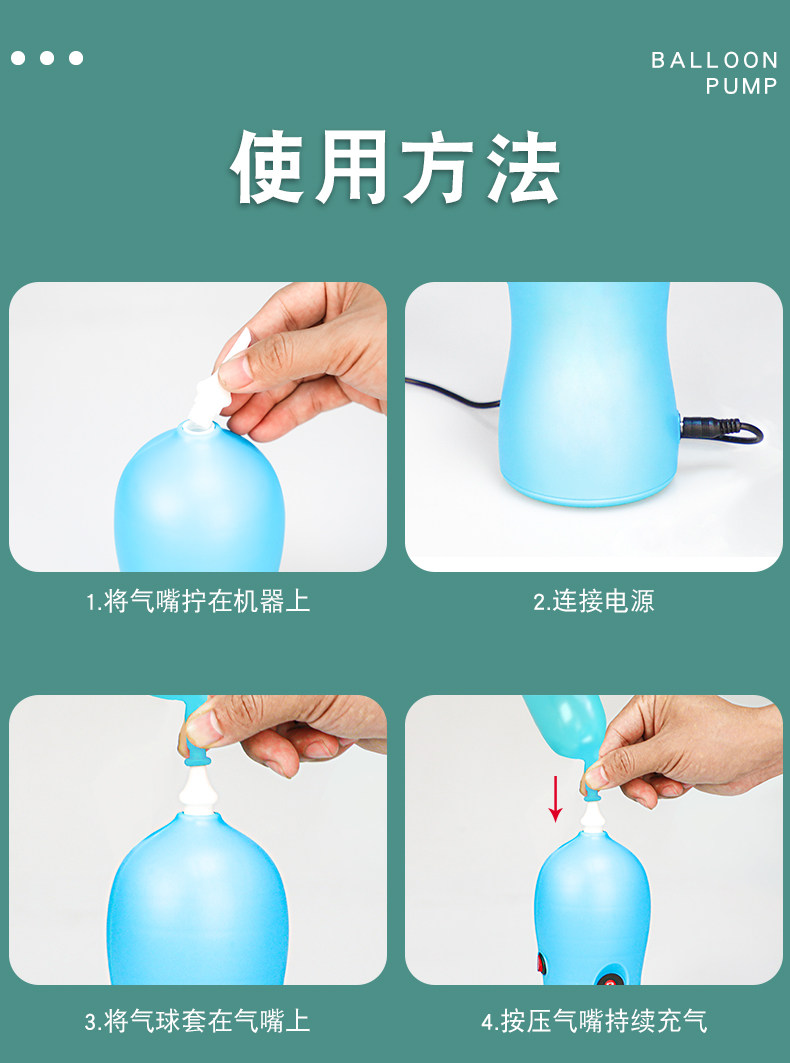 BALLOON
PUMP

使用方法

1.将气嘴拧在机器上

2.连接电源

3.将气球套在气嘴上

4.按压气嘴持续充气