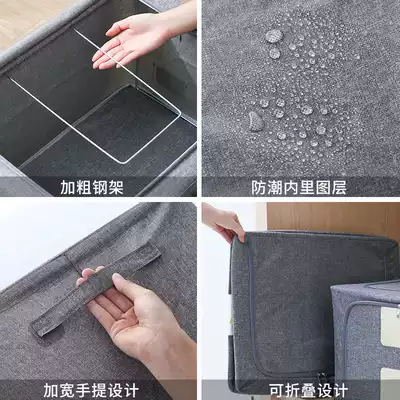 加粗钢架

防潮内里图层

加宽手提设计

可折叠设计