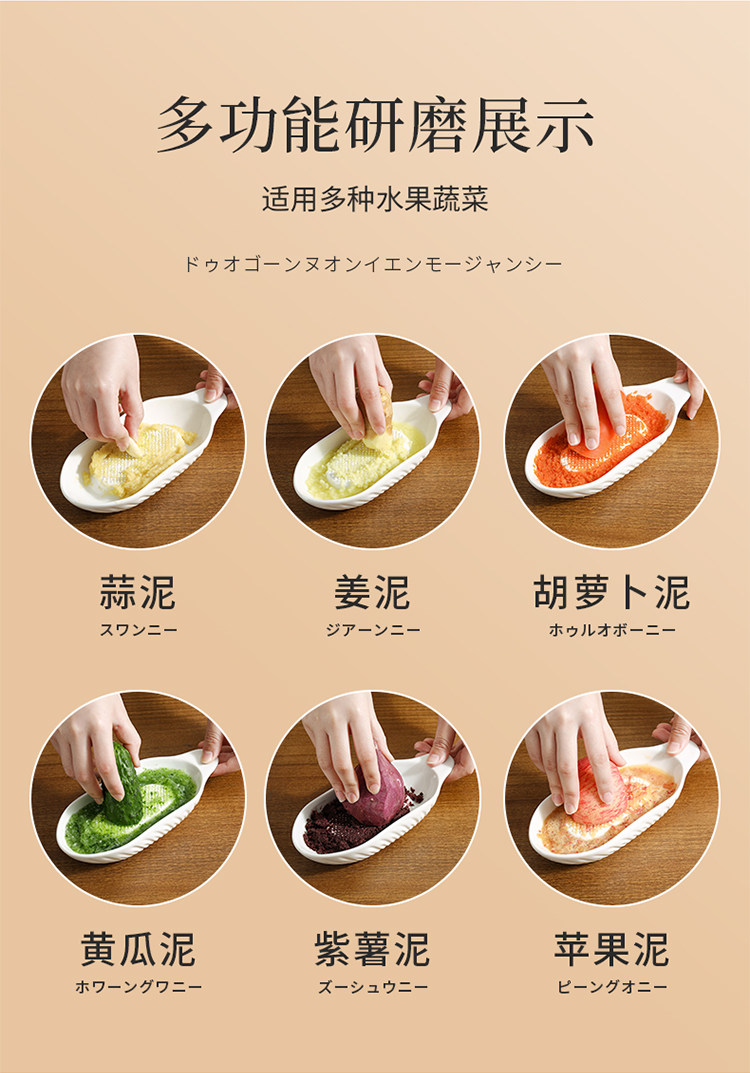 多功能研磨展示

适用多种水果蔬菜

ドゥオゴーンヌオンイエンモージャンシー

蒜泥
スワンニー

姜泥
ジアーンニー

胡萝卜泥
ホゥルオボーニー

黄瓜泥
ホワーングワニー

紫薯泥
ズーシュウニー

苹果泥
ピーングオニー