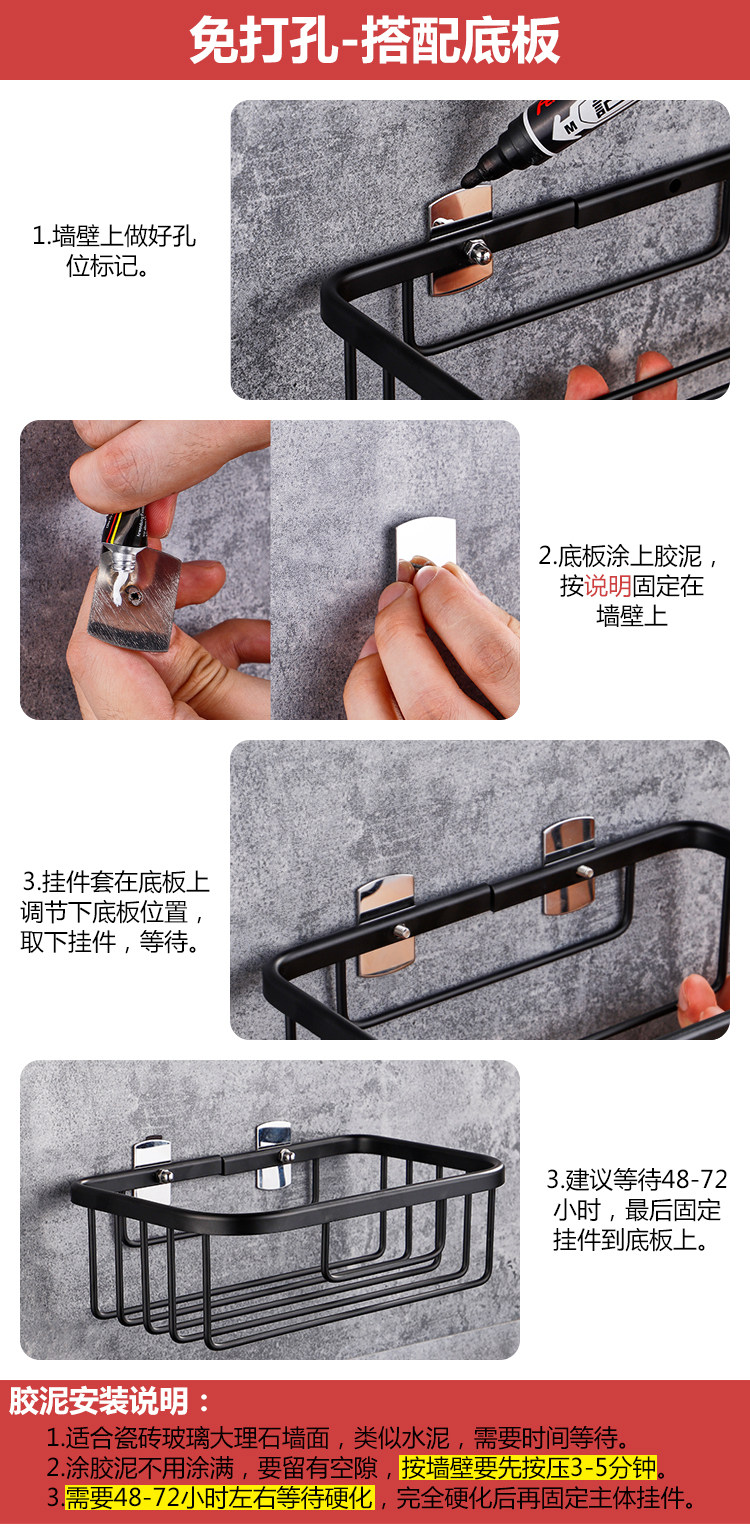 免打孔-搭配底板

1.墙壁上做好孔位标记。

2.底板涂上胶泥，按说明固定在墙壁上

3.挂件套在底板上调节下底板位置，取下挂件，等待。

3.建议等待48-72小时，最后固定挂件到底板上。

胶泥安装说明：
1.适合瓷砖玻璃大理石墙面，类似水泥，需要时间等待。
2.涂胶泥不用涂满，要留有空隙，按墙壁要先按压3-5分钟。
3.需要48-72小时左右等待硬化，完全硬化后再固定主体挂件。