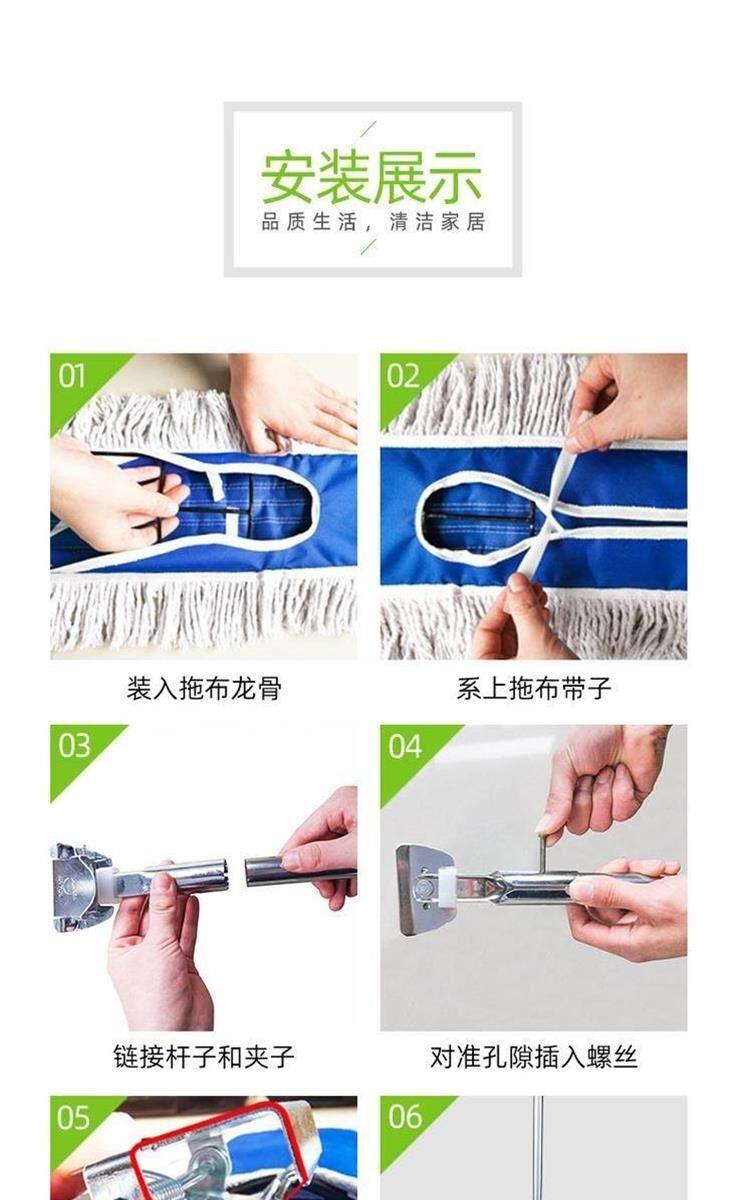 安装展示
品质生活，清洁家居

01

装入拖布龙骨

02

系上拖布带子

03

链接杆子和夹子

04

对准孔隙插入螺丝

05

06