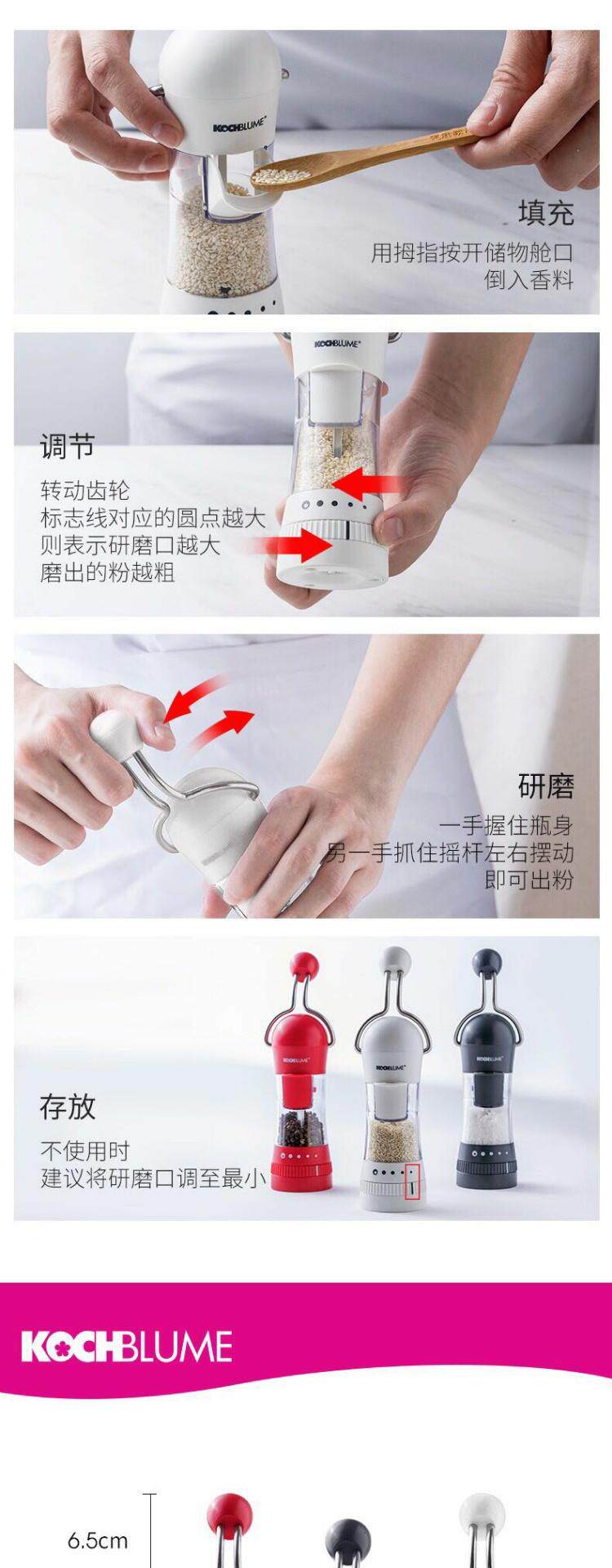 KOCHBLUME

填充

用拇指按开储物舱口
倒入香料

KOCHBLUME

调节

转动齿轮
标志线对应的圆点越大
则表示研磨口越大
磨出的粉越粗

研磨

一手握住瓶身
另一手抓住摇杆左右摆动
即可出粉

KOCHBLUME

KOCHBLUME

KOCHBLUME

存放

不使用时
建议将研磨口调至最小

KOCHBLUME

6.5cm