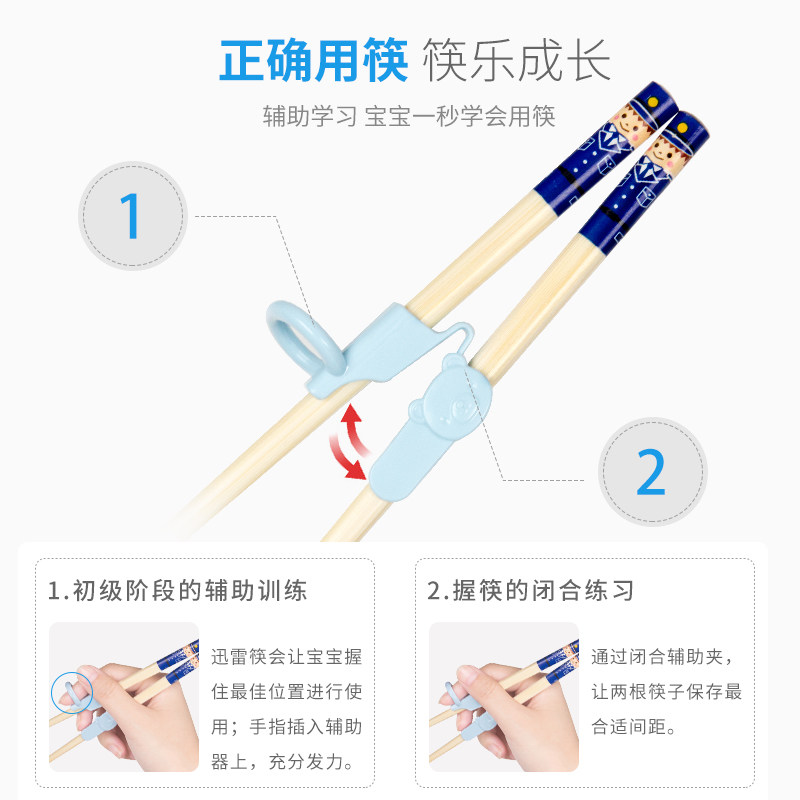 正确用筷 筷乐成长

辅助学习 宝宝一秒学会用筷

1

2

1.初级阶段的辅助训练

迅雷筷会让宝宝握住最佳位置进行使用；手指插入辅助器上，充分发力。

2.握筷的闭合练习

通过闭合辅助夹，让两根筷子保存最合适间距。