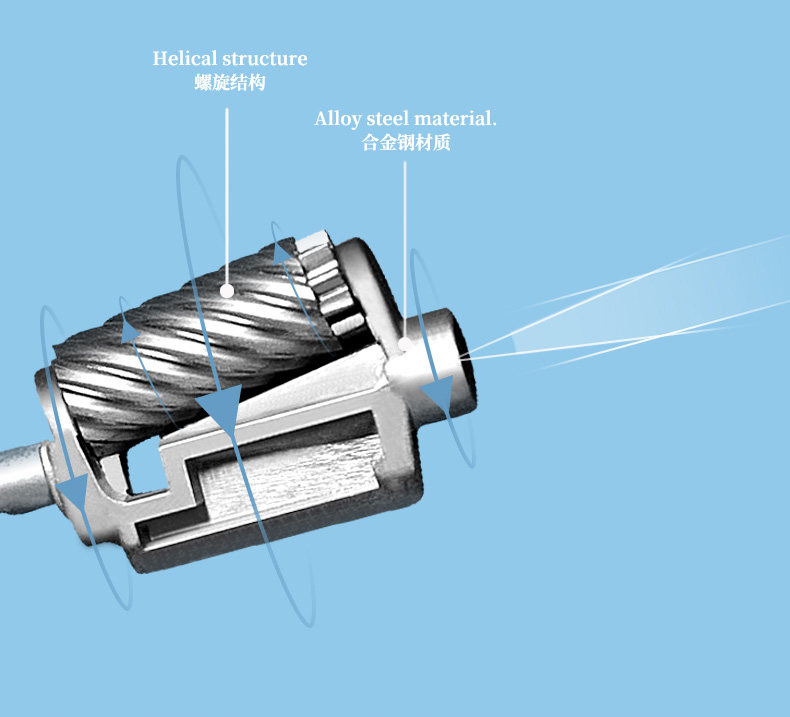 Helical structure
螺旋结构

Alloy steel material.
合金钢材质