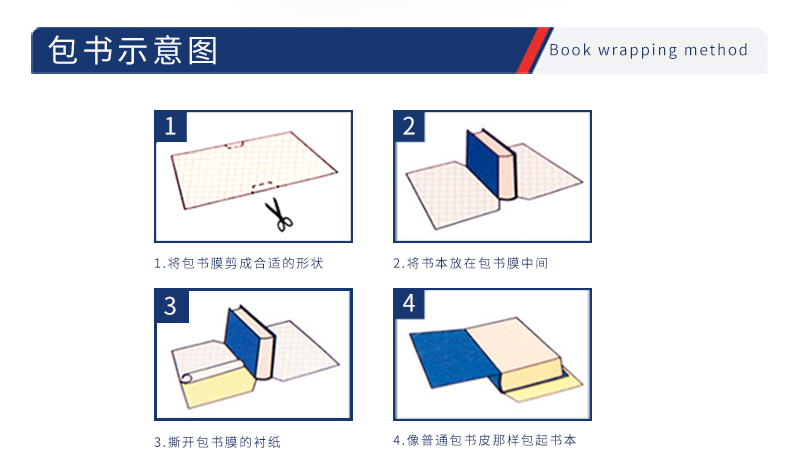 包书示意图

Book wrapping method

1

1.将包书膜剪成合适的形状

2

2.将书本放在包书膜中间

3

3.撕开包书膜的衬纸

4

4.像普通包书皮那样包起书本