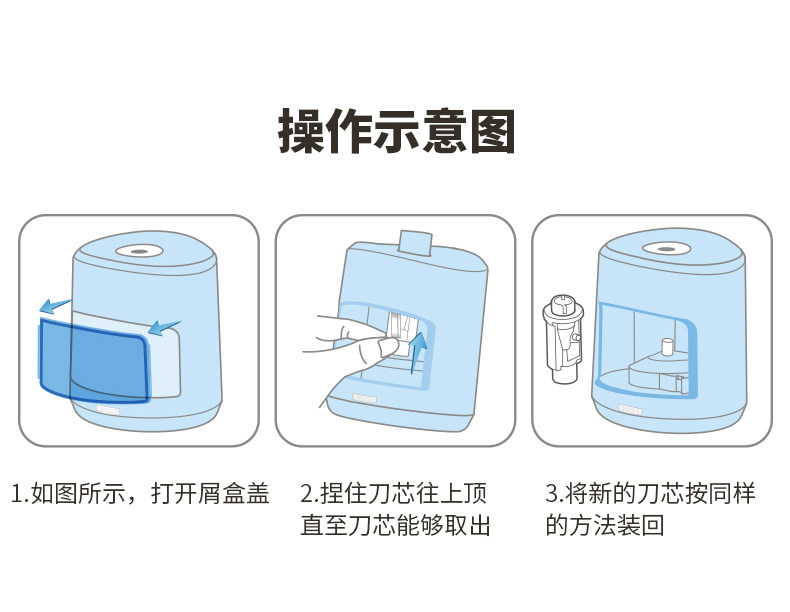 操作示意图

1.如图所示，打开屑盒盖

2.捏住刀芯往上顶直至刀芯能够取出

3.将新的刀芯按同样的方法装回