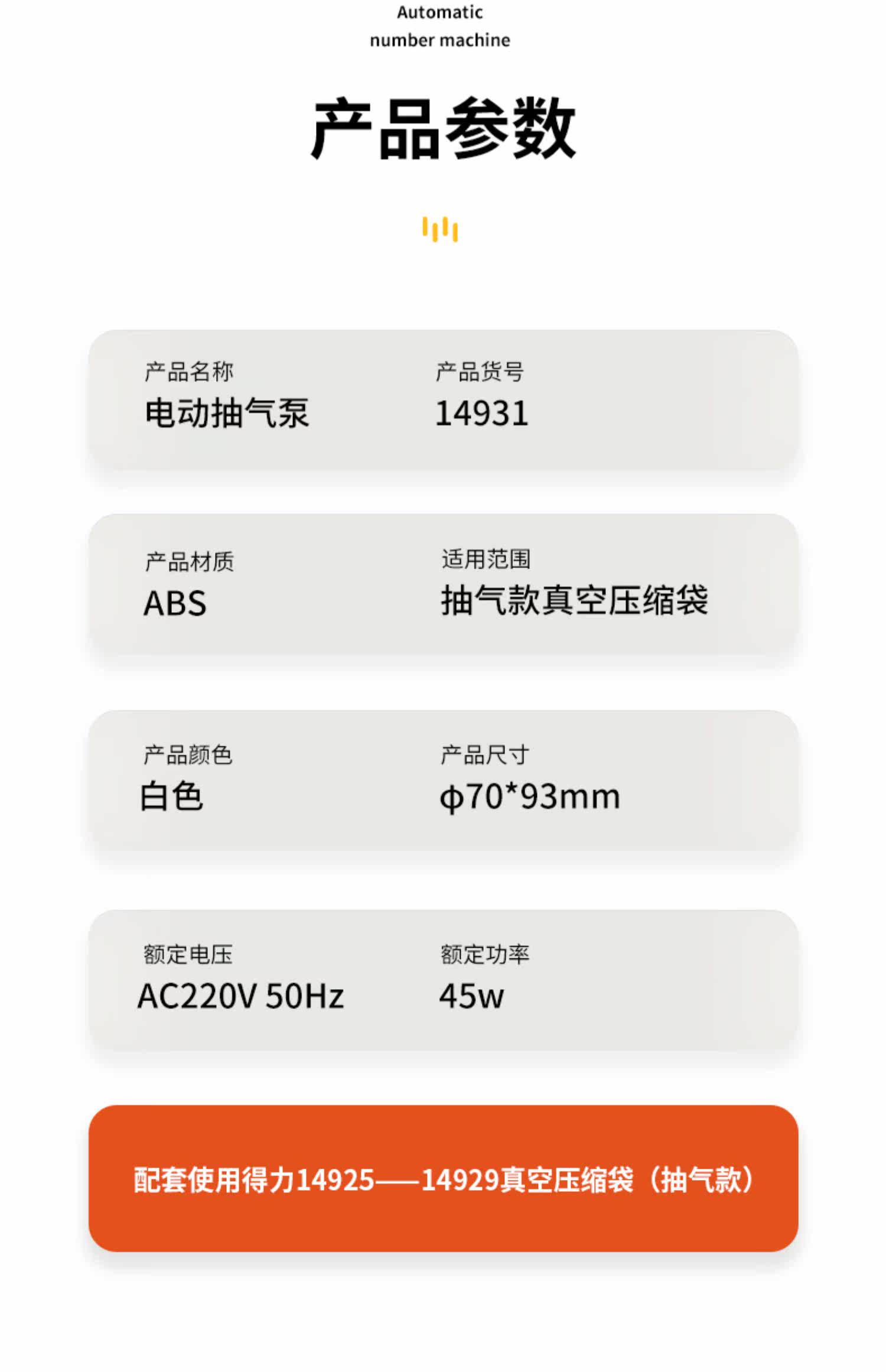 Automatic
number machine

产品参数

产品名称
电动抽气泵

产品货号
14931

产品材质
ABS

适用范围
抽气款真空压缩袋

产品颜色
白色

产品尺寸
φ70*93mm

额定电压
AC220V 50Hz

额定功率
45w

配套使用得力14925——14929真空压缩袋（抽气款）