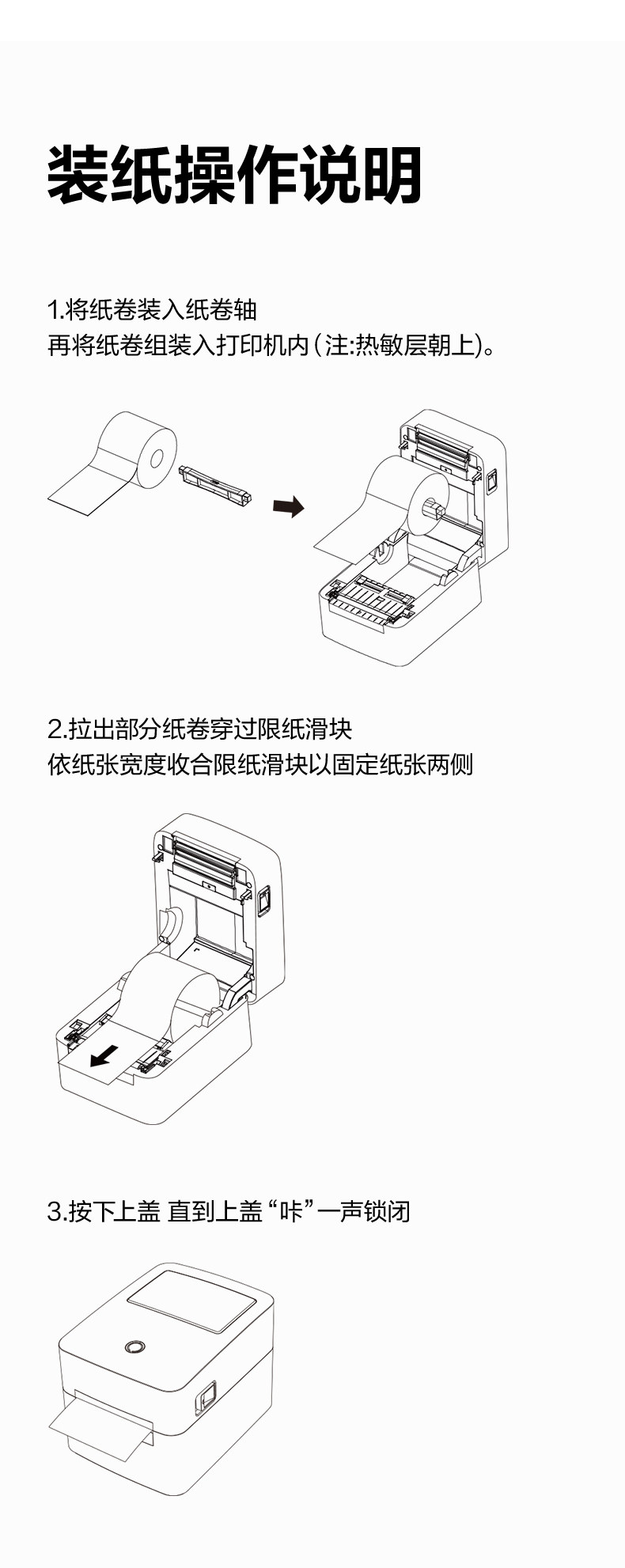 装纸操作说明

1.将纸卷装入纸卷轴
再将纸卷组装入打印机内(注:热敏层朝上)。

2.拉出部分纸卷穿过限纸滑块
依纸张宽度收合限纸滑块以固定纸张两侧

3.按下上盖 直到上盖“咔”一声锁闭