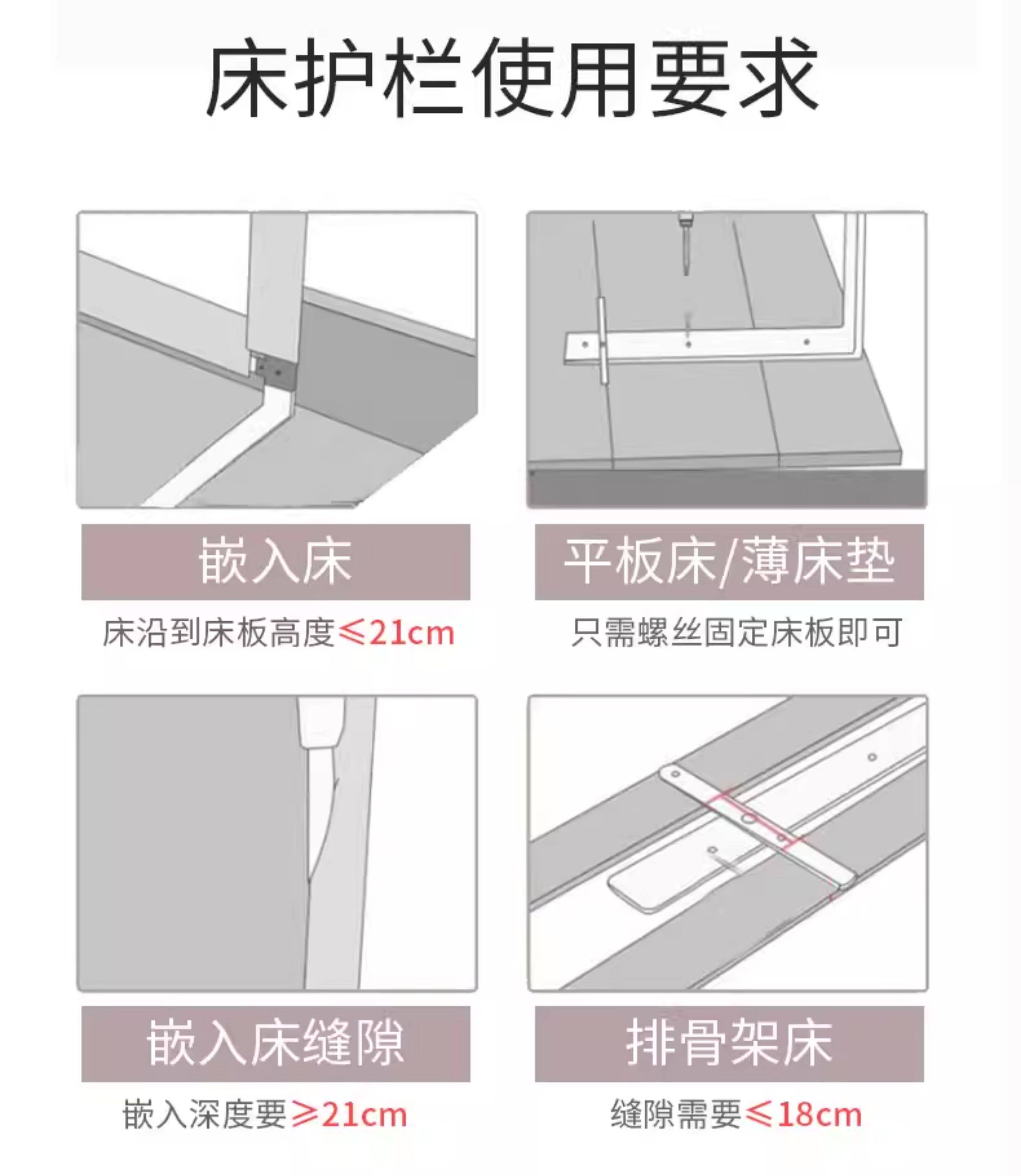 床护栏使用要求

嵌入床

床沿到床板高度≤21cm

平板床/薄床垫

只需螺丝固定床板即可

嵌入床缝隙

嵌入深度要≥21cm

排骨架床

缝隙需要≤18cm