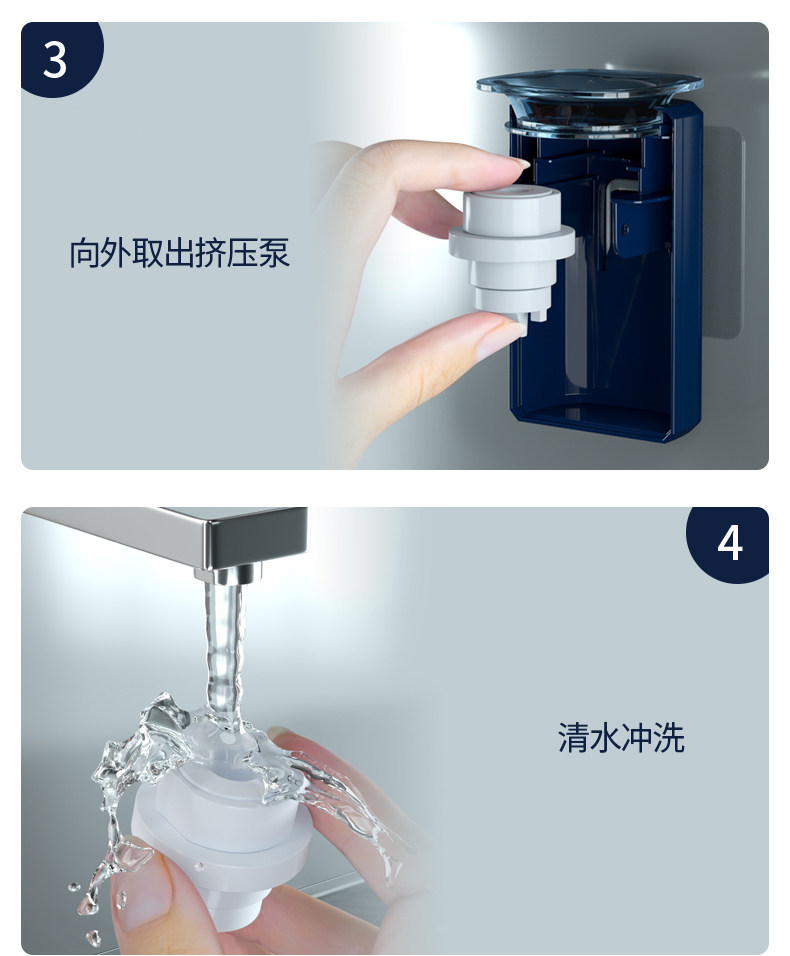 3

向外取出挤压泵

4

清水冲洗