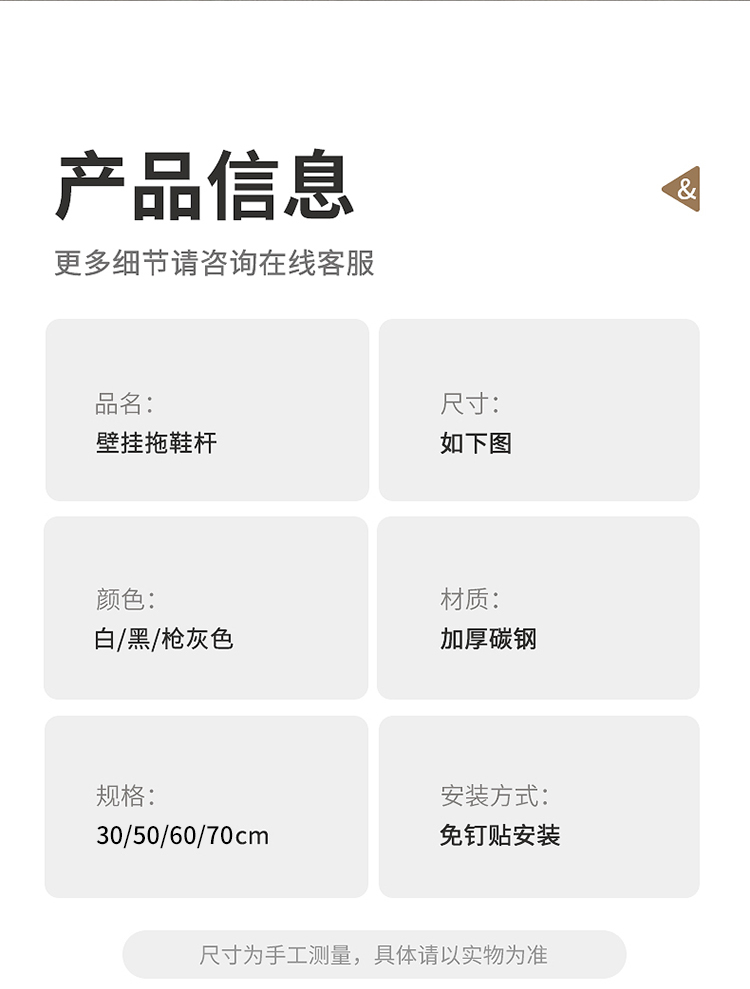 产品信息

&

更多细节请咨询在线客服

品名:
壁挂拖鞋杆

尺寸:
如下图

颜色:
白/黑/枪灰色

材质:
加厚碳钢

规格:
30/50/60/70cm

安装方式:
免钉贴安装

尺寸为手工测量，具体请以实物为准