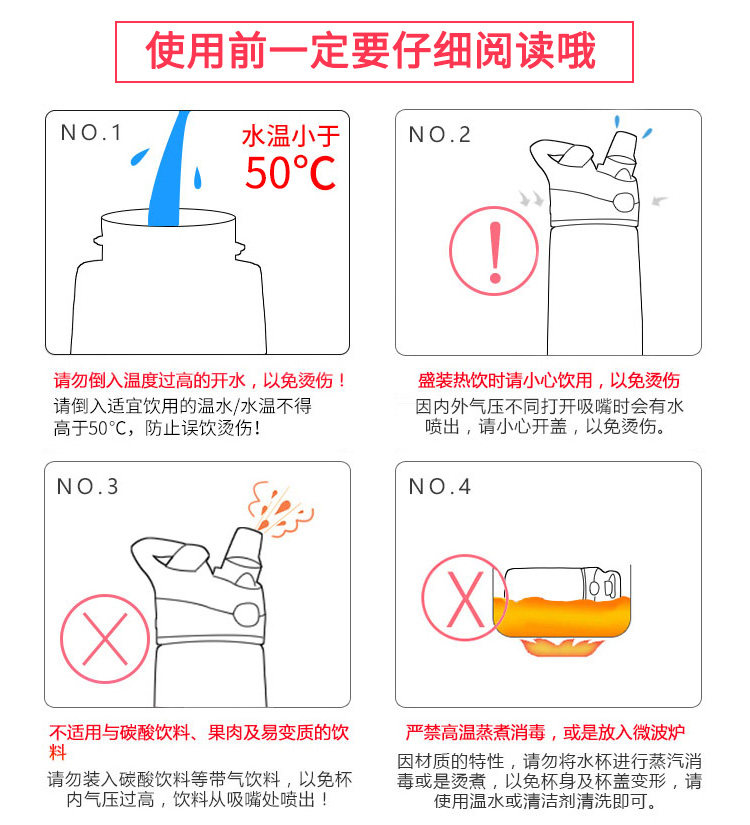 使用前一定要仔细阅读哦

NO.1

水温小于 50°C

请勿倒入温度过高的开水，以免烫伤！

请倒入适宜饮用的温水/水温不得高于50°C，防止误饮烫伤！

NO.2

盛装热饮时请小心饮用，以免烫伤

因内外气压不同打开吸嘴时会有水喷出，请小心开盖，以免烫伤。

NO.3

不适用与碳酸饮料、果肉及易变质的饮料

请勿装入碳酸饮料等带气饮料，以免杯内气压过高，饮料从吸嘴处喷出！

NO.4

严禁高温蒸煮消毒，或是放入微波炉

因材质的特性，请勿将水杯进行蒸汽消毒或是烫煮，以免杯身及杯盖变形，请使用温水或清洁剂清洗即可。