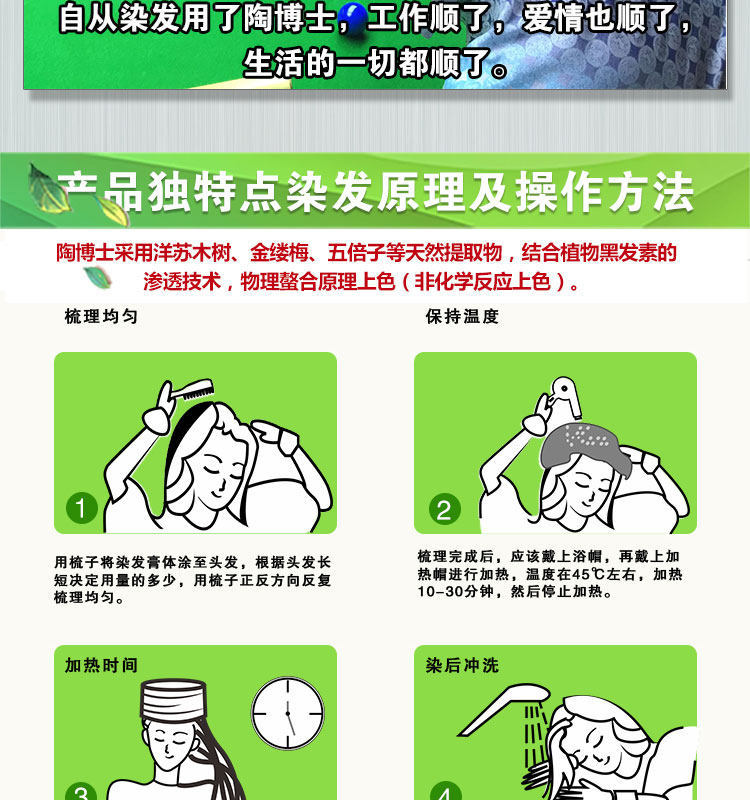 自从染发用了陶博士，工作顺了，爱情也顺了，生活的一切都顺了。

产品独特点染发原理及操作方法

陶博士采用洋苏木树、金缕梅、五倍子等天然提取物，结合植物黑发素的渗透技术，物理螯合原理上色（非化学反应上色）。

梳理均匀

1

用梳子将染发膏体涂至头发，根据头发长短决定用量的多少，用梳子正反方向反复梳理均匀。

保持温度

2

梳理完成后，应该戴上浴帽，再戴上加热帽进行加热，温度在45℃左右，加热10-30分钟，然后停止加热。

加热时间

3

染后冲洗

4