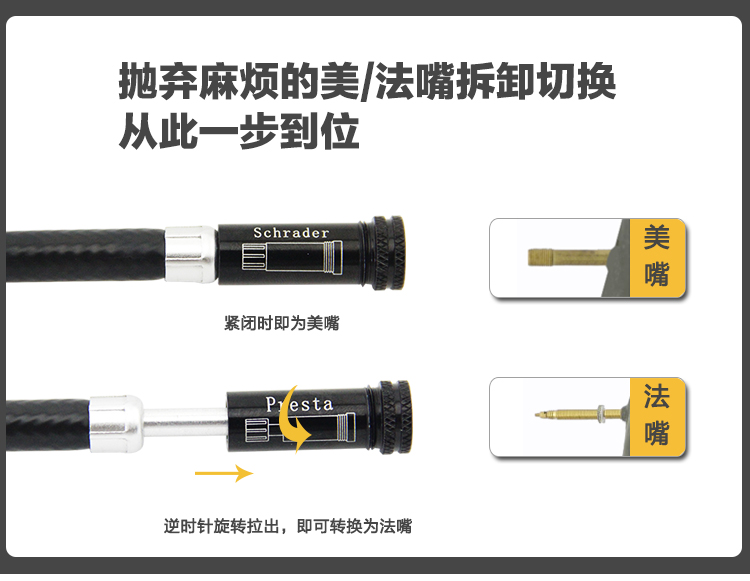 抛弃麻烦的美/法嘴拆卸切换
从此一步到位

Schrader

美嘴

紧闭时即为美嘴

Presta

法嘴

逆时针旋转拉出，即可转换为法嘴