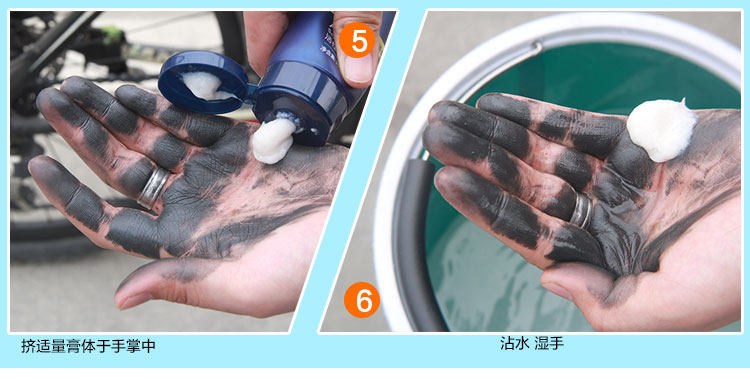 5

挤适量膏体于手掌中

6

沾水 湿手