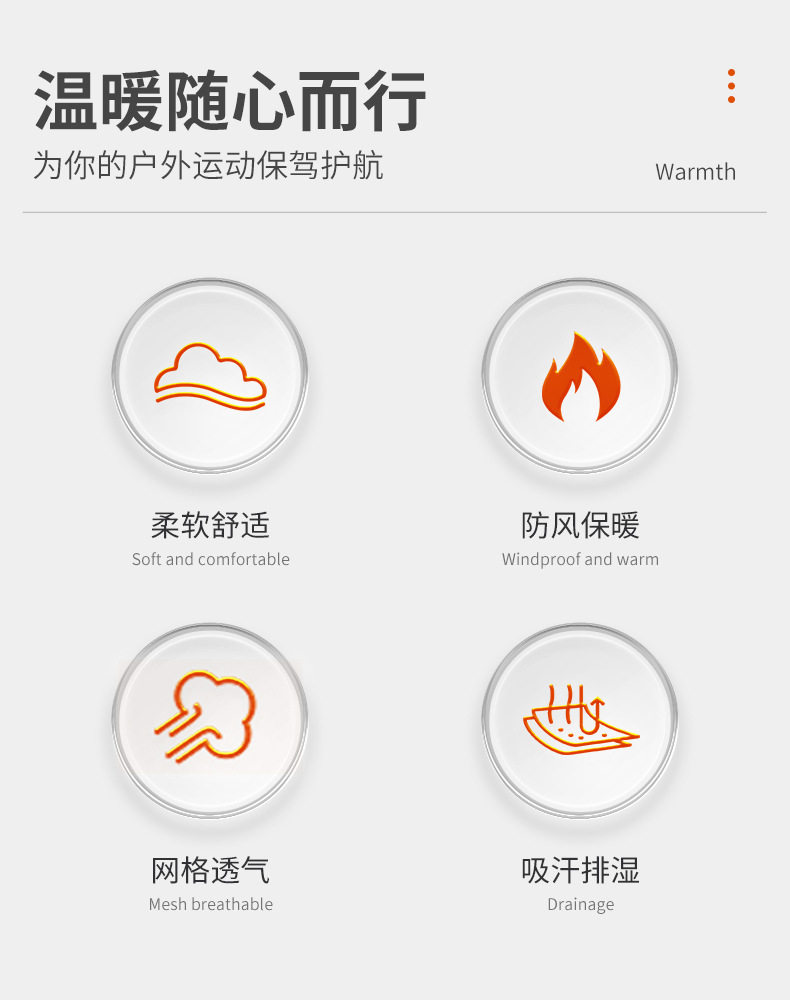 温暖随心而行

为你的户外运动保驾护航

Warmth

柔软舒适
Soft and comfortable

防风保暖
Windproof and warm

网格透气
Mesh breathable

吸汗排湿
Drainage