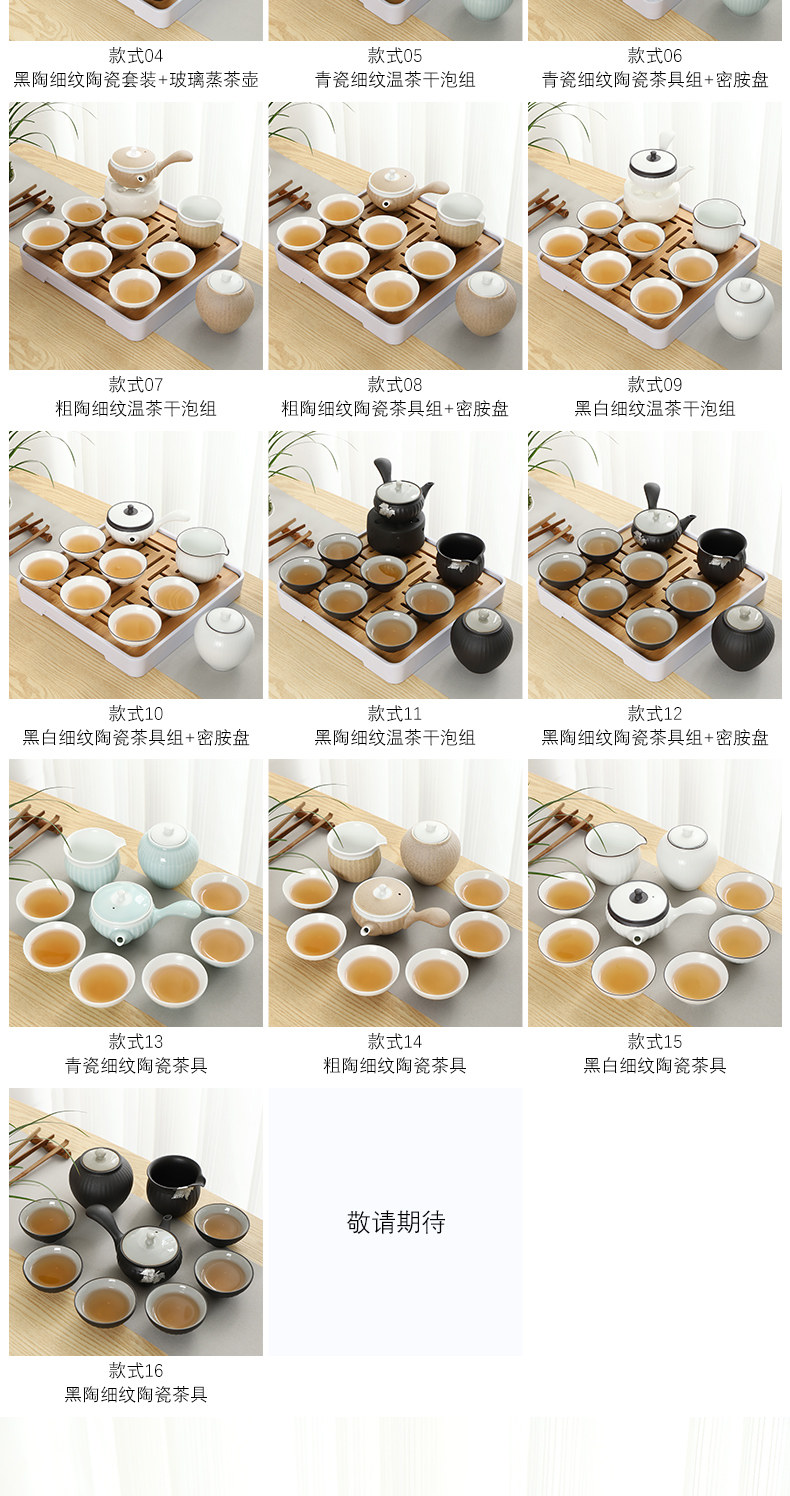 款式04
黑陶细纹陶瓷套装+玻璃蒸茶壶

款式05
青瓷细纹温茶干泡组

款式06
青瓷细纹陶瓷茶具组+密胺盘

款式07
粗陶细纹温茶干泡组

款式08
粗陶细纹陶瓷茶具组+密胺盘

款式09
黑白细纹温茶干泡组

款式10
黑白细纹陶瓷茶具组+密胺盘

款式11
黑陶细纹温茶干泡组

款式12
黑陶细纹陶瓷茶具组+密胺盘

款式13
青瓷细纹陶瓷茶具

款式14
粗陶细纹陶瓷茶具

款式15
黑白细纹陶瓷茶具

款式16
黑陶细纹陶瓷茶具

敬请期待