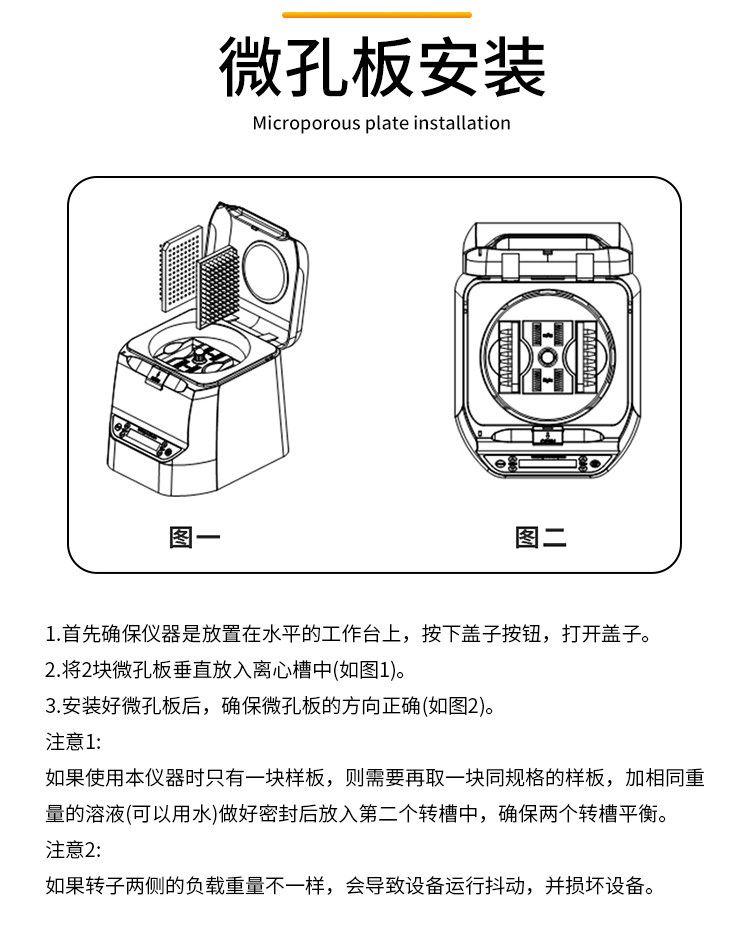 微孔板安装

Microporous plate installation

图一

图二

1.首先确保仪器是放置在水平的工作台上，按下盖子按钮，打开盖子。

2.将2块微孔板垂直放入离心槽中(如图1)。

3.安装好微孔板后，确保微孔板的方向正确(如图2)。

注意1:

如果使用本仪器时只有一块样板，则需要再取一块同规格的样板，加相同重量的溶液(可以用水)做好密封后放入第二个转槽中，确保两个转槽平衡。

注意2:

如果转子两侧的负载重量不一样，会导致设备运行抖动，并损坏设备。