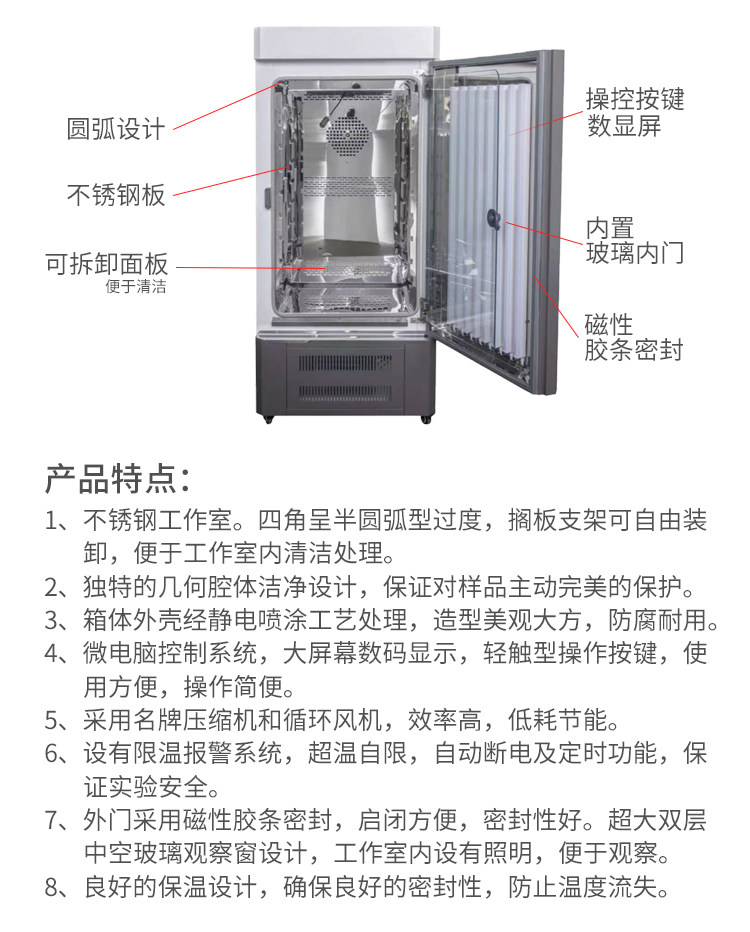 圆弧设计

不锈钢板

可拆卸面板
便于清洁

操控按键
数显屏

内置
玻璃内门

磁性
胶条密封

产品特点：

1、不锈钢工作室。四角呈半圆弧型过度，搁板支架可自由装卸，便于工作室内清洁处理。

2、独特的几何腔体洁净设计，保证对样品主动完美的保护。

3、箱体外壳经静电喷涂工艺处理，造型美观大方，防腐耐用。

4、微电脑控制系统，大屏幕数码显示，轻触型操作按键，使用方便，操作简便。

5、采用名牌压缩机和循环风机，效率高，低耗节能。

6、设有限温报警系统，超温自限，自动断电及定时功能，保证实验安全。

7、外门采用磁性胶条密封，启闭方便，密封性好。超大双层中空玻璃观察窗设计，工作室内设有照明，便于观察。

8、良好的保温设计，确保良好的密封性，防止温度流失。