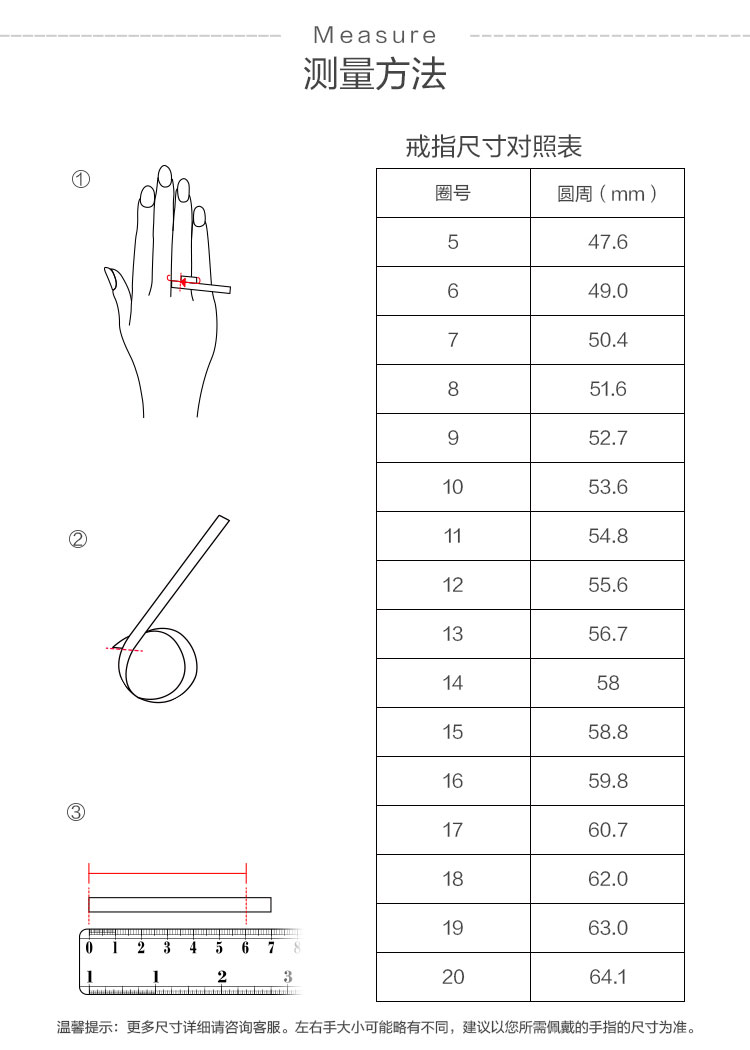 Measure
测量方法

①

②

③

0 1 2 3 4 5 6 7 8
1 1 2 3

戒指尺寸对照表

| 圈号 | 圆周（mm） |
|---|---|
| 5 | 47.6 |
| 6 | 49.0 |
| 7 | 50.4 |
| 8 | 51.6 |
| 9 | 52.7 |
| 10 | 53.6 |
| 11 | 54.8 |
| 12 | 55.6 |
| 13 | 56.7 |
| 14 | 58 |
| 15 | 58.8 |
| 16 | 59.8 |
| 17 | 60.7 |
| 18 | 62.0 |
| 19 | 63.0 |
| 20 | 64.1 |

温馨提示：更多尺寸详细请咨询客服。左右手大小可能略有不同，建议以您所需佩戴的手指的尺寸为准。