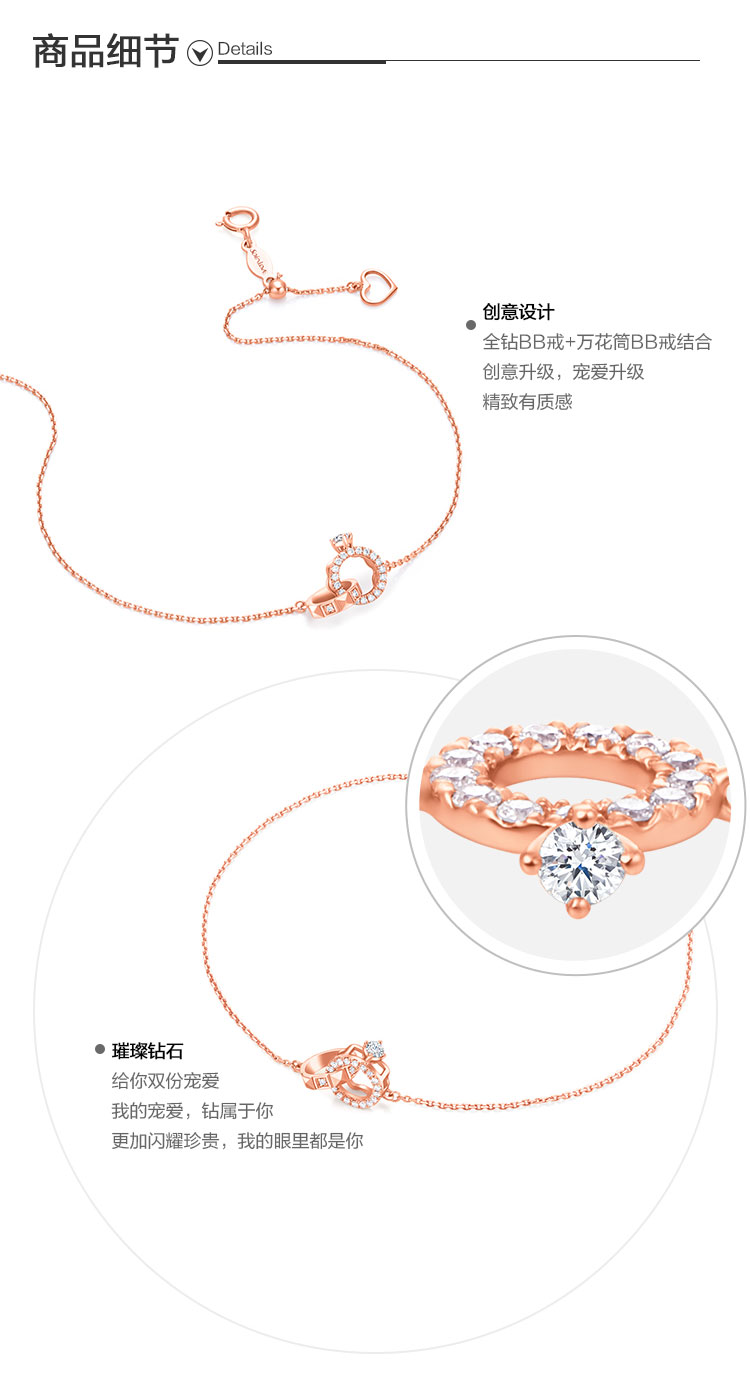 商品细节 Details

创意设计
全钻BB戒+万花筒BB戒结合
创意升级，宠爱升级
精致有质感

璀璨钻石
给你双份宠爱
我的宠爱，钻属于你
更加闪耀珍贵，我的眼里都是你