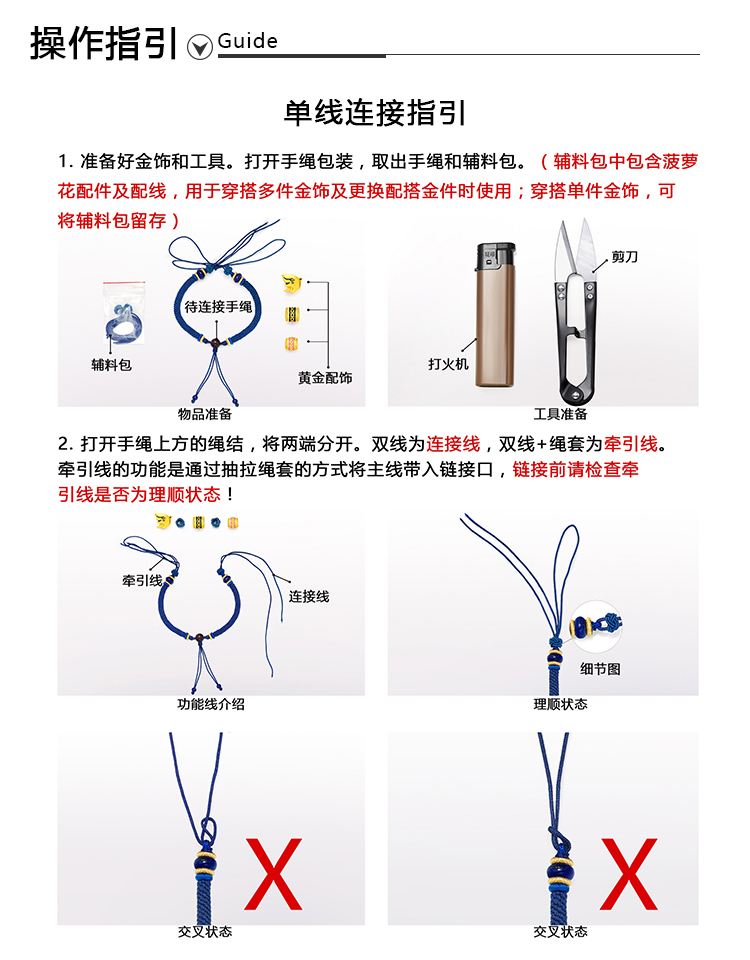 操作指引 Guide

单线连接指引

1. 准备好金饰和工具。打开手绳包装，取出手绳和辅料包。（辅料包中包含菠萝花配件及配线，用于穿搭多件金饰及更换配搭金件时使用；穿搭单件金饰，可将辅料包留存）

待连接手绳
辅料包
黄金配饰
物品准备

剪刀
打火机
工具准备

2. 打开手绳上方的绳结，将两端分开。双线为连接线，双线+绳套为牵引线。牵引线的功能是通过抽拉绳套的方式将主线带入链接口，链接前请检查牵引线是否为理顺状态！

牵引线
连接线
功能线介绍

细节图
理顺状态

X
交叉状态

X
交叉状态