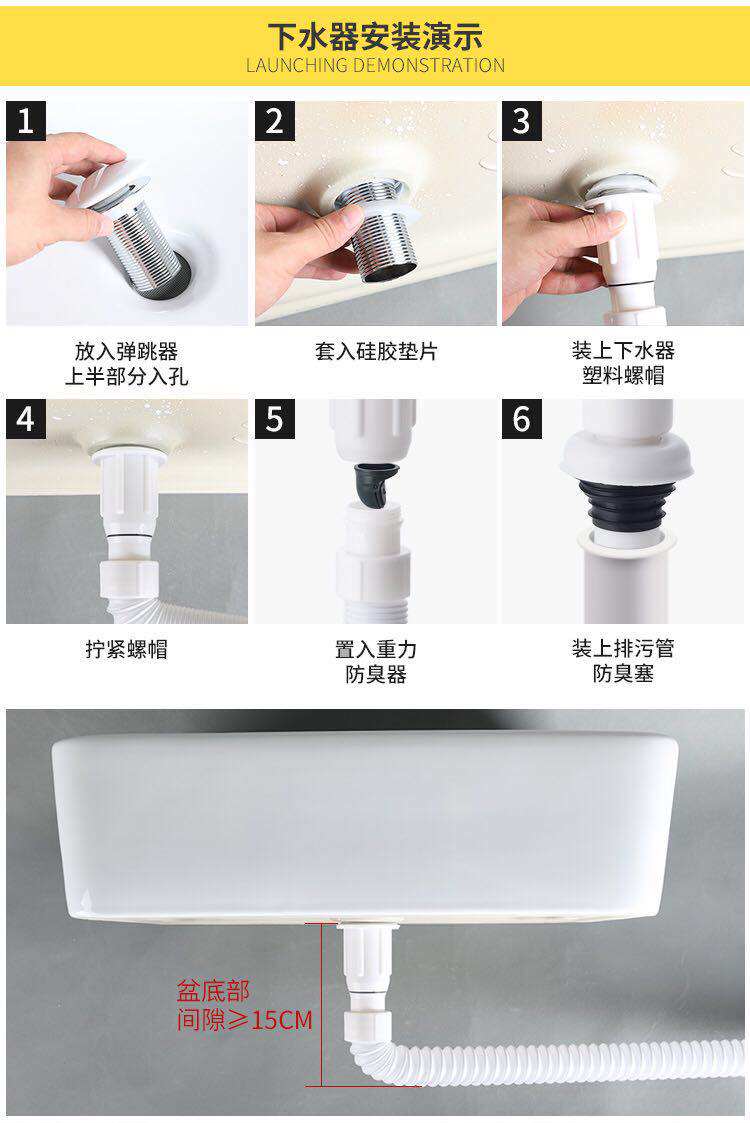 下水器安装演示
LAUNCHING DEMONSTRATION

1
放入弹跳器
上半部分入孔

2
套入硅胶垫片

3
装上下水器
塑料螺帽

4
拧紧螺帽

5
置入重力
防臭器

6
装上排污管
防臭塞

盆底部
间隙≥15CM