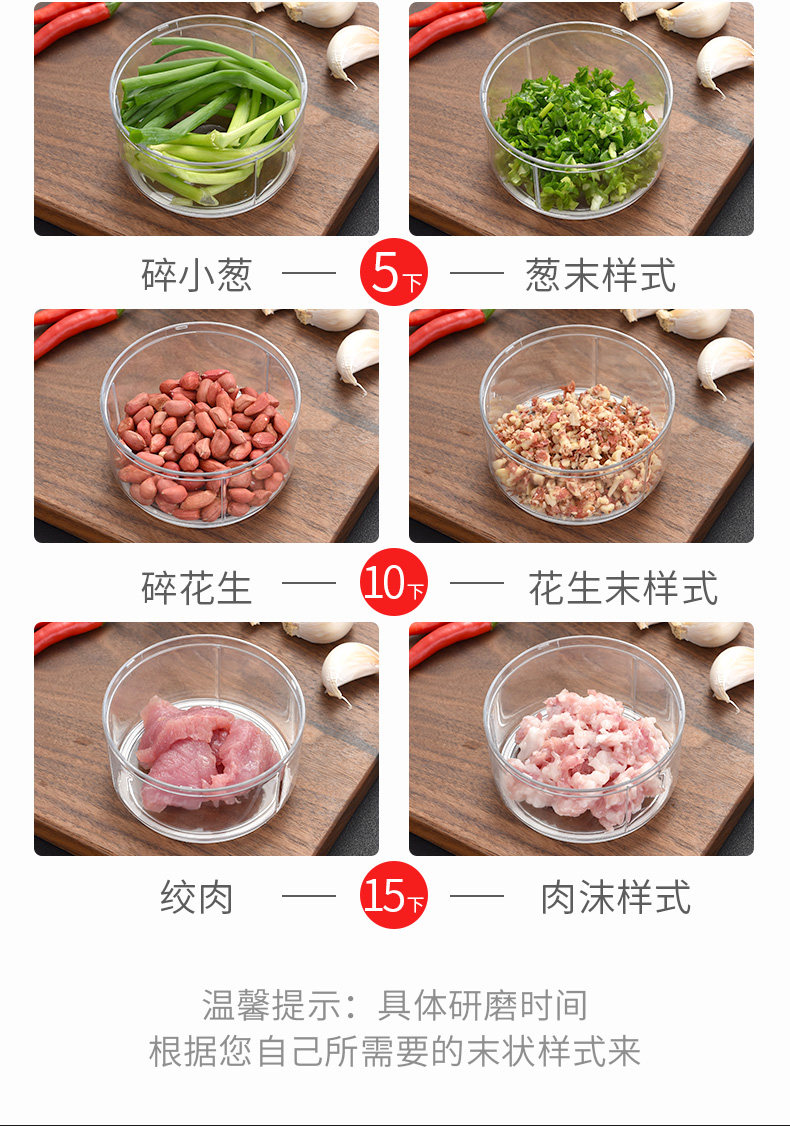 碎小葱 —— 5下 —— 葱末样式

碎花生 —— 10下 —— 花生末样式

绞肉 —— 15下 —— 肉沫样式

温馨提示：具体研磨时间
根据您自己所需要的末状样式来