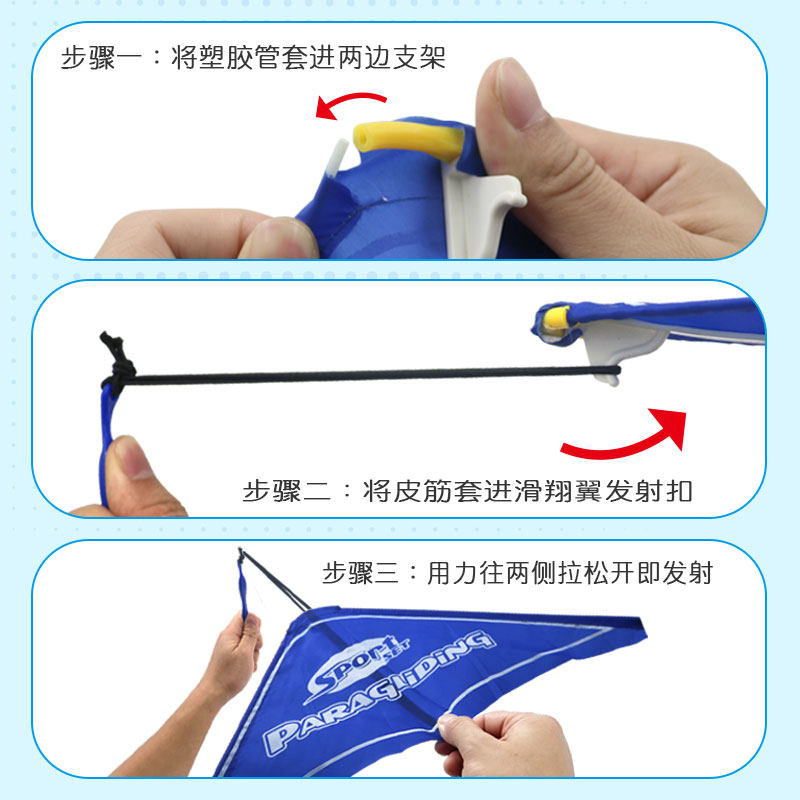 步骤一：将塑胶管套进两边支架

步骤二：将皮筋套进滑翔翼发射扣

步骤三：用力往两侧拉松开即发射

Sport SET
PARAGLIDING