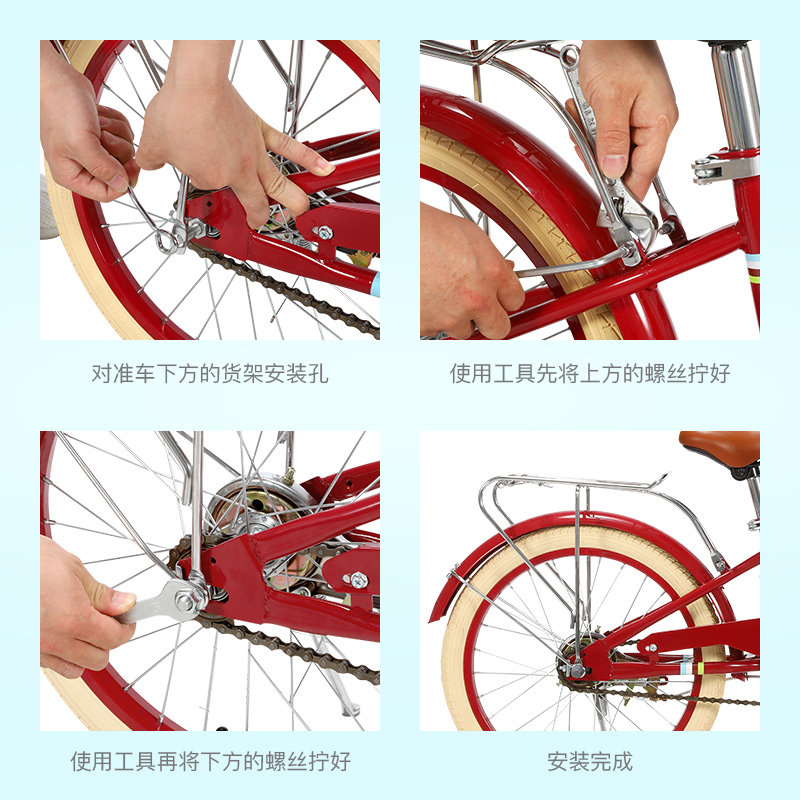 对准车下方的货架安装孔

使用工具先将上方的螺丝拧好

使用工具再将下方的螺丝拧好

安装完成