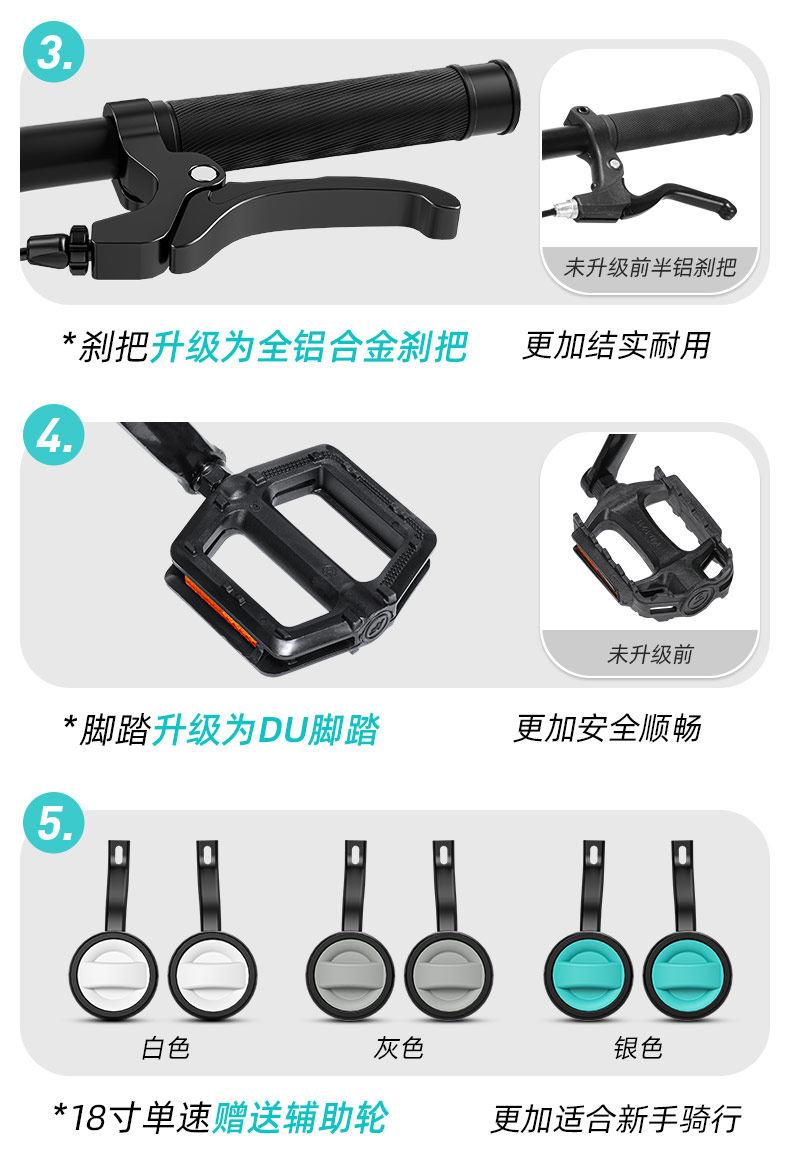 3.

未升级前半铝刹把

*刹把升级为全铝合金刹把 更加结实耐用

4.

未升级前

*脚踏升级为DU脚踏 更加安全顺畅

5.

白色 灰色 银色

*18寸单速赠送辅助轮 更加适合新手骑行