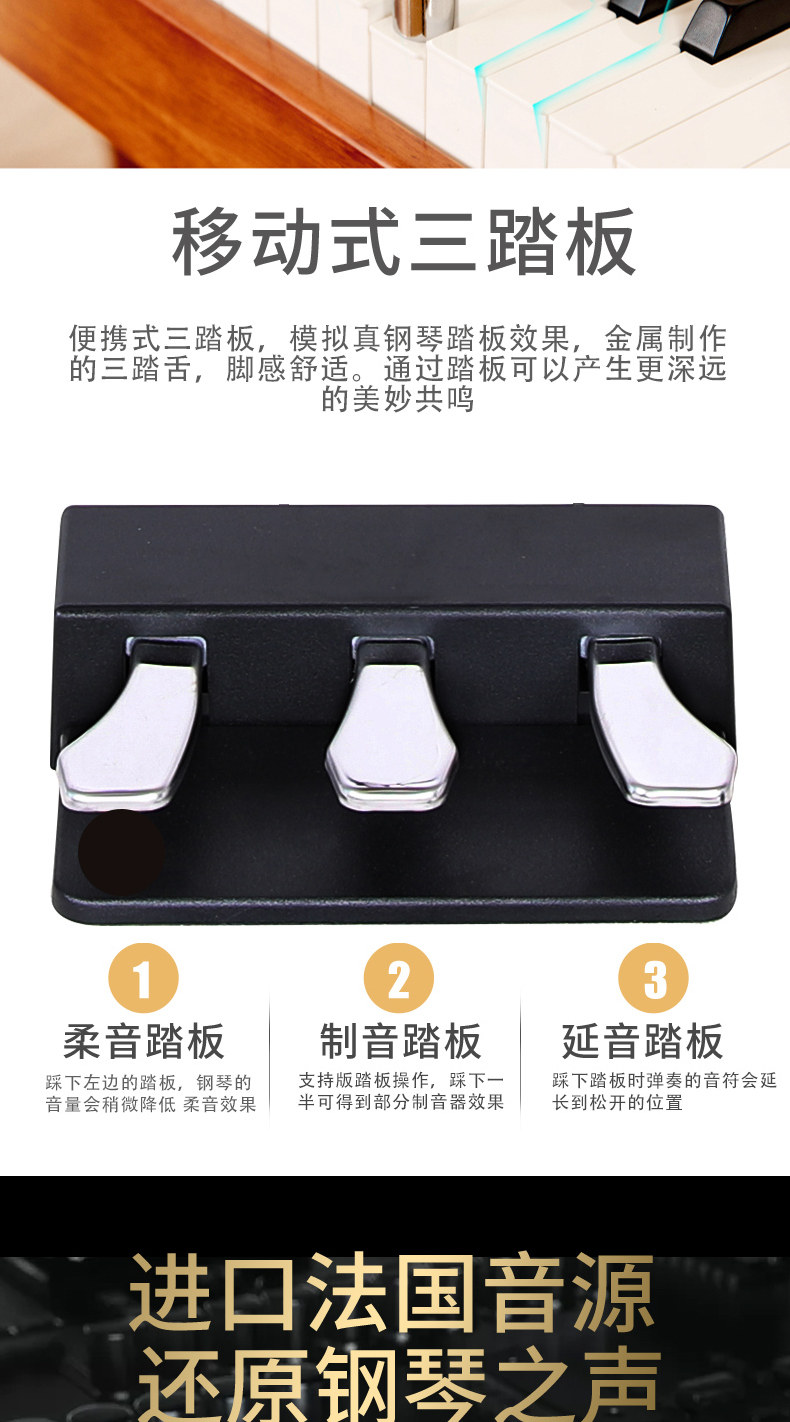 移动式三踏板

便携式三踏板，模拟真钢琴踏板效果，金属制作的三踏舌，脚感舒适。通过踏板可以产生更深远的美妙共鸣

1
柔音踏板
踩下左边的踏板，钢琴的音量会稍微降低 柔音效果

2
制音踏板
支持版踏板操作，踩下一半可得到部分制音器效果

3
延音踏板
踩下踏板时弹奏的音符会延长到松开的位置

进口法国音源
还原钢琴之声