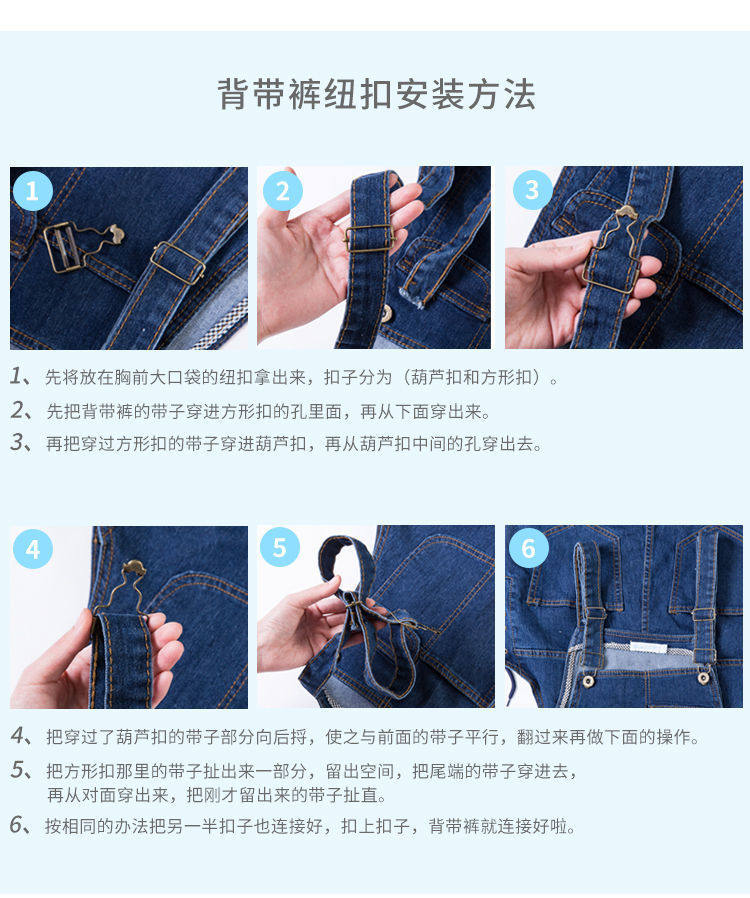 背带裤纽扣安装方法

1

2

3

1、先将放在胸前大口袋的纽扣拿出来，扣子分为（葫芦扣和方形扣）。

2、先把背带裤的带子穿进方形扣的孔里面，再从下面穿出来。

3、再把穿过方形扣的带子穿进葫芦扣，再从葫芦扣中间的孔穿出去。

4

5

6

4、把穿过了葫芦扣的带子部分向后捋，使之与前面的带子平行，翻过来再做下面的操作。

5、把方形扣那里的带子扯出来一部分，留出空间，把尾端的带子穿进去，再从对面穿出来，把刚才留出来的带子扯直。

6、按相同的办法把另一半扣子也连接好，扣上扣子，背带裤就连接好啦。