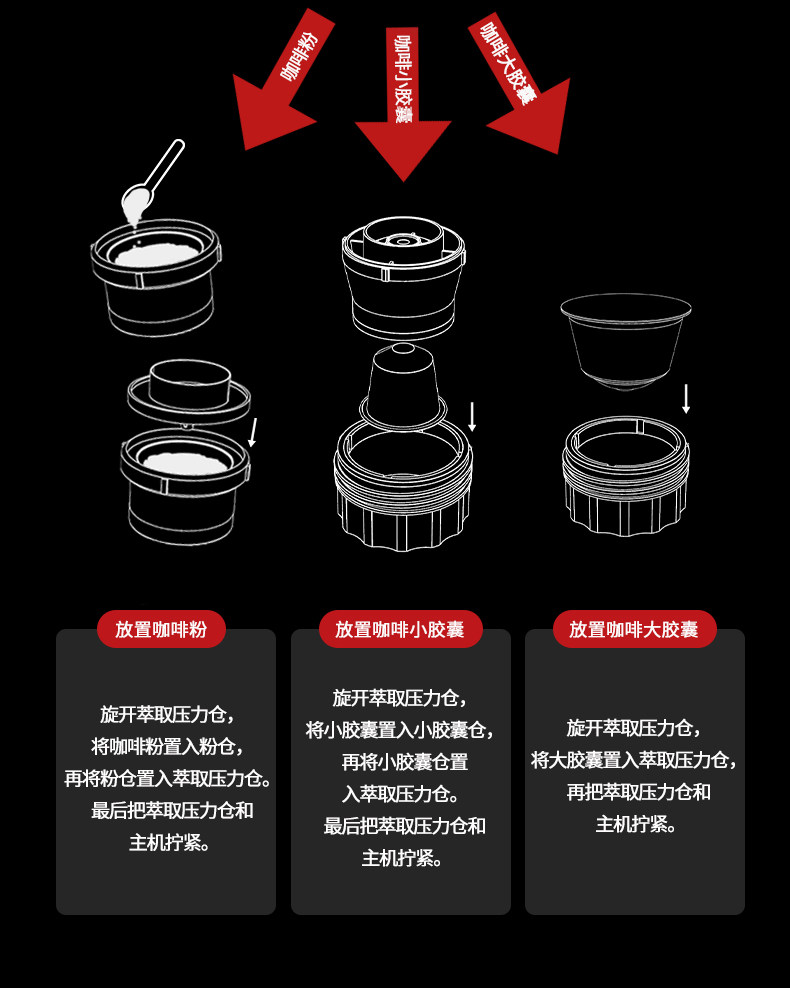 咖啡粉

咖啡小胶囊

咖啡大胶囊

放置咖啡粉

旋开萃取压力仓，
将咖啡粉置入粉仓，
再将粉仓置入萃取压力仓。
最后把萃取压力仓和
主机拧紧。

放置咖啡小胶囊

旋开萃取压力仓，
将小胶囊置入小胶囊仓，
再将小胶囊仓置
入萃取压力仓。
最后把萃取压力仓和
主机拧紧。

放置咖啡大胶囊

旋开萃取压力仓，
将大胶囊置入萃取压力仓，
再把萃取压力仓和
主机拧紧。