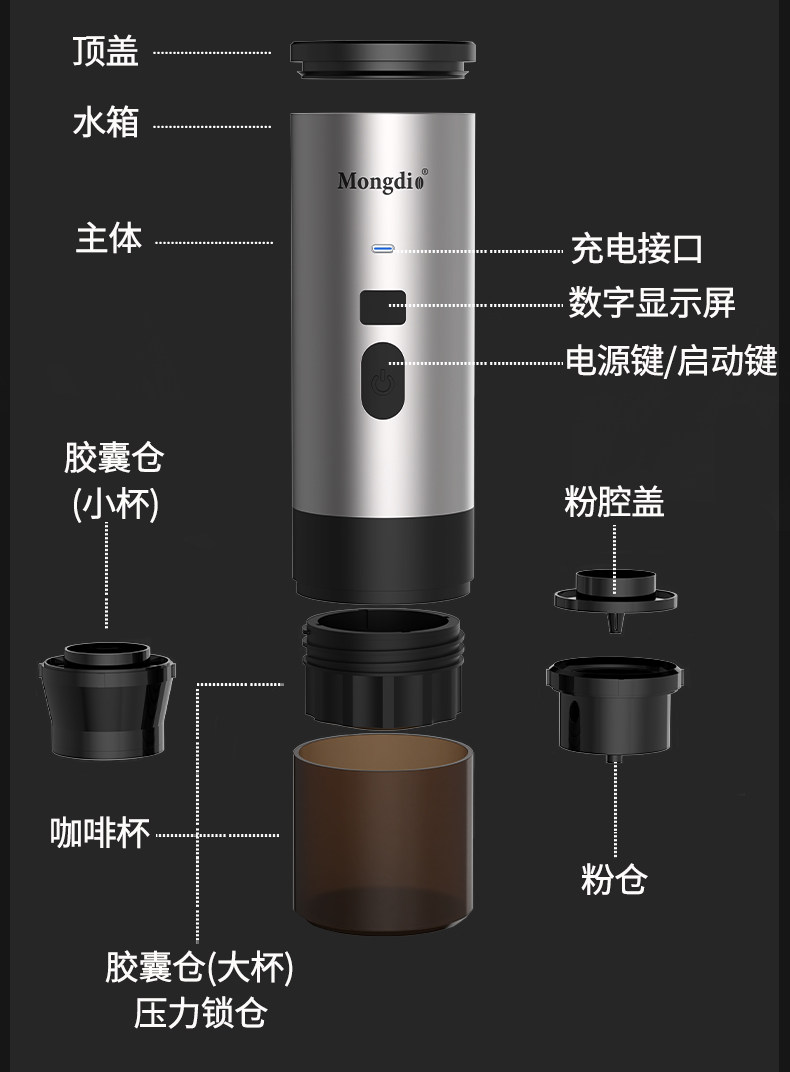 顶盖

水箱

Mongdio®

主体

充电接口

数字显示屏

电源键/启动键

胶囊仓
(小杯)

粉腔盖

咖啡杯

粉仓

胶囊仓(大杯)
压力锁仓