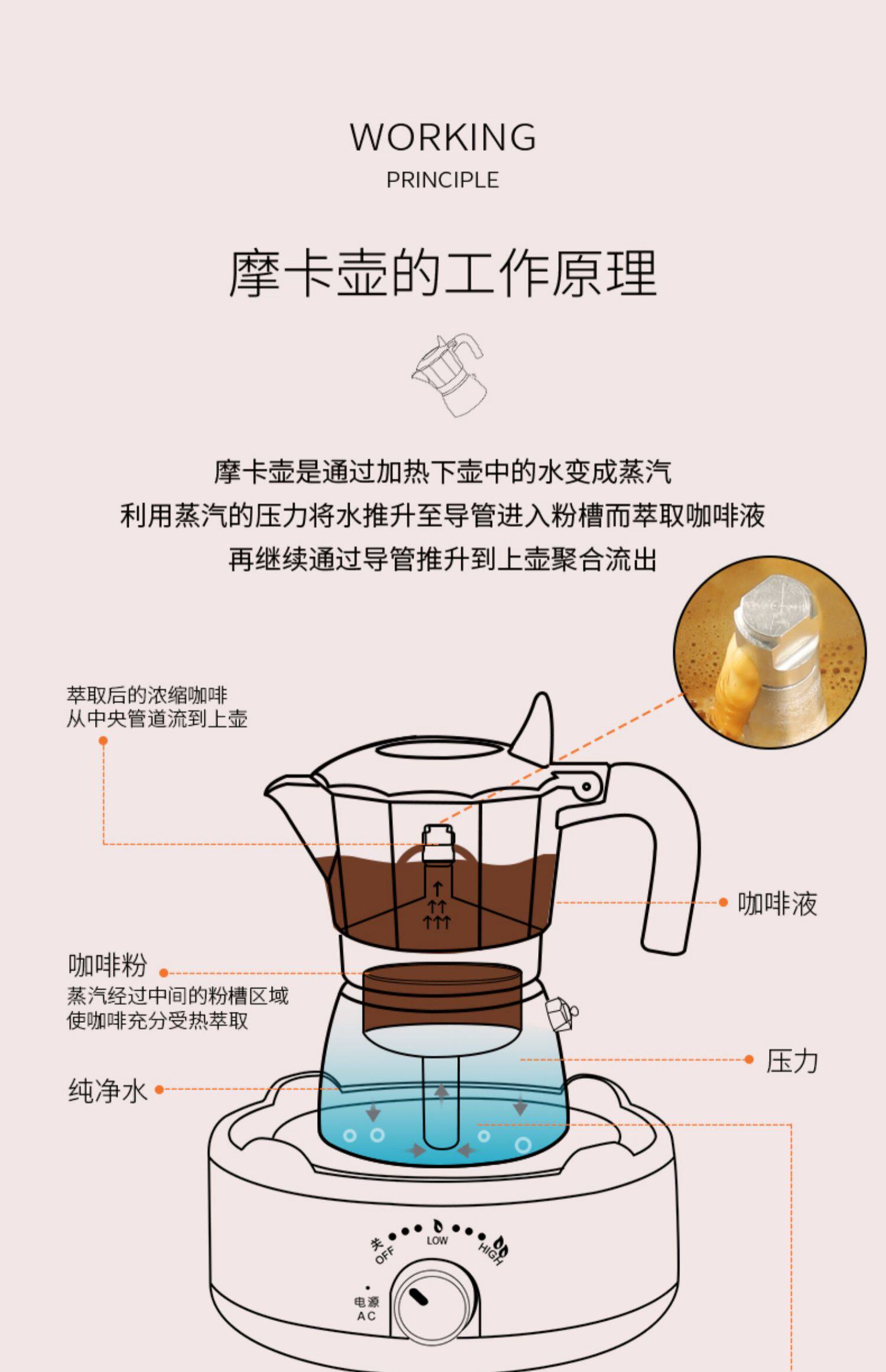 WORKING
PRINCIPLE

摩卡壶的工作原理

摩卡壶是通过加热下壶中的水变成蒸汽
利用蒸汽的压力将水推升至导管进入粉槽而萃取咖啡液
再继续通过导管推升到上壶聚合流出

萃取后的浓缩咖啡
从中央管道流到上壶

咖啡液

咖啡粉
蒸汽经过中间的粉槽区域
使咖啡充分受热萃取

压力

纯净水

关
OFF
LOW
HIGH
电源
AC