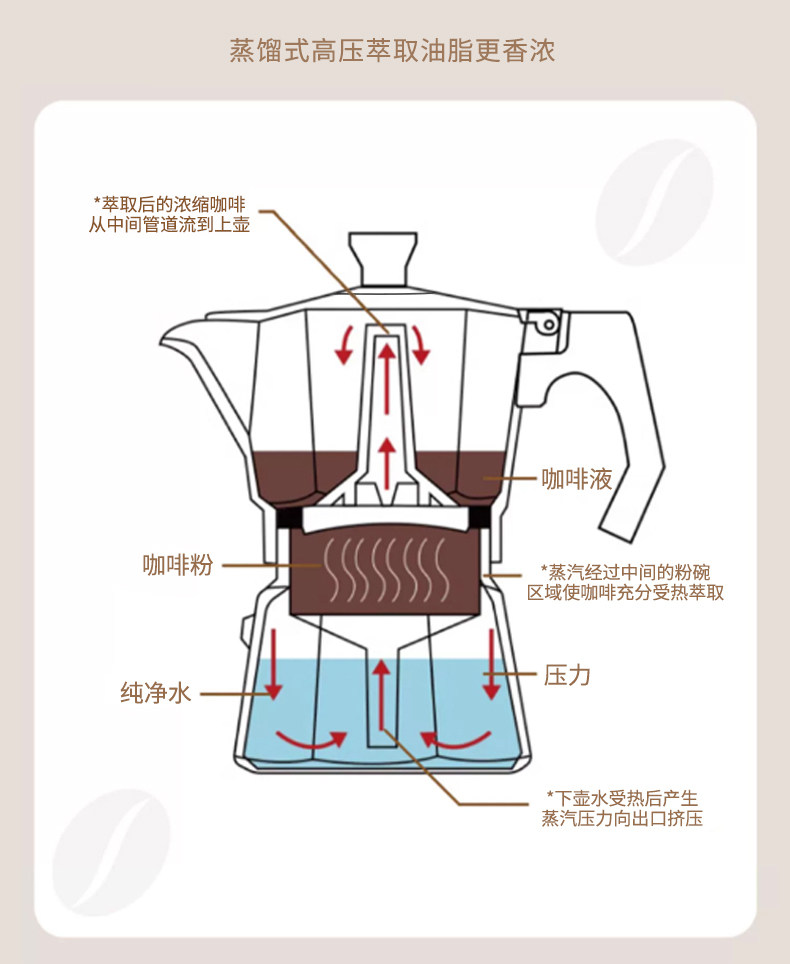 蒸馏式高压萃取油脂更香浓

*萃取后的浓缩咖啡
从中间管道流到上壶

咖啡液

咖啡粉

*蒸汽经过中间的粉碗
区域使咖啡充分受热萃取

纯净水

压力

*下壶水受热后产生
蒸汽压力向出口挤压