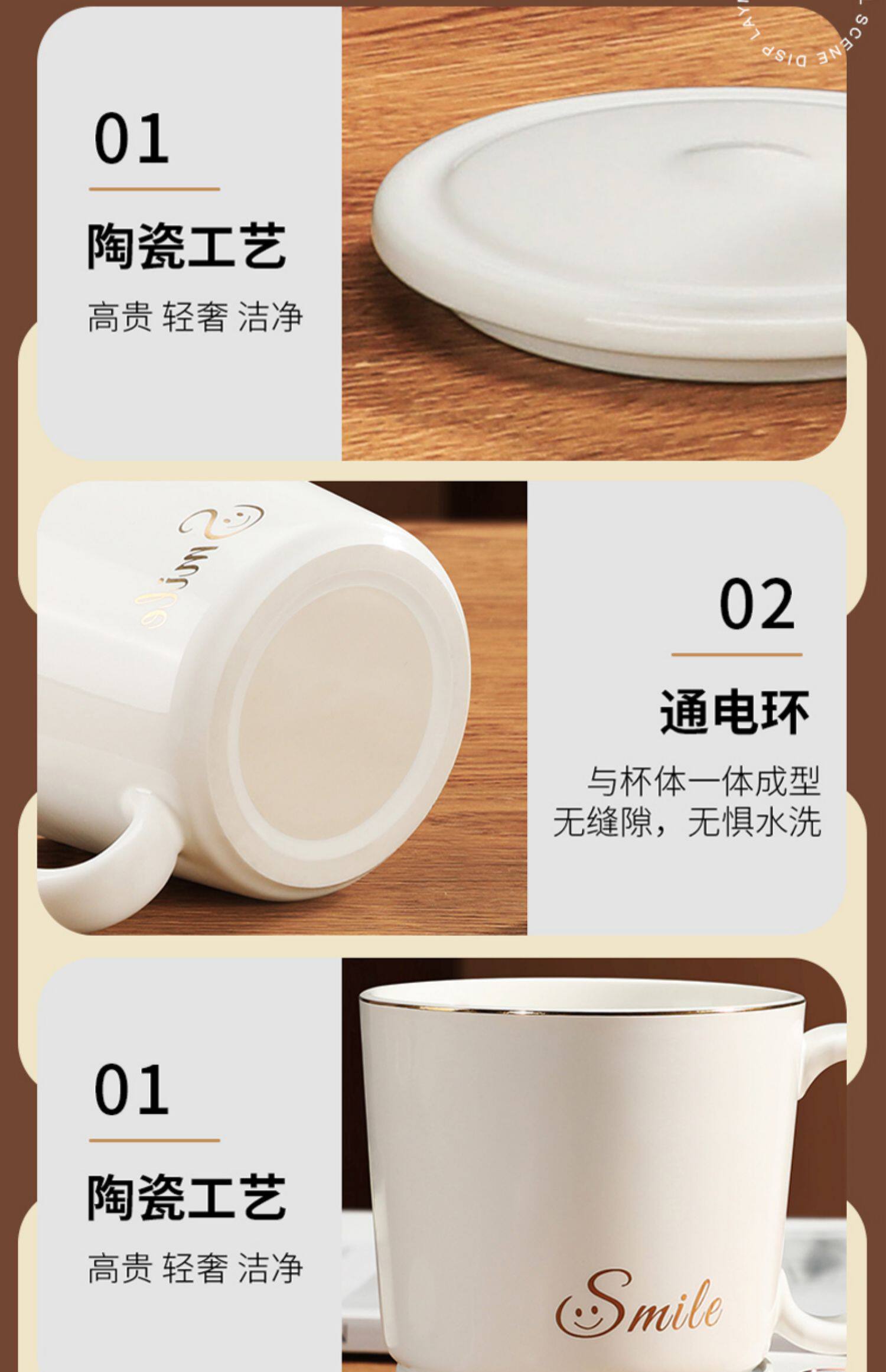 SCENE DISPLAY

01

陶瓷工艺

高贵 轻奢 洁净

Smile

02

通电环

与杯体一体成型
无缝隙，无惧水洗

01

陶瓷工艺

高贵 轻奢 洁净

Smile