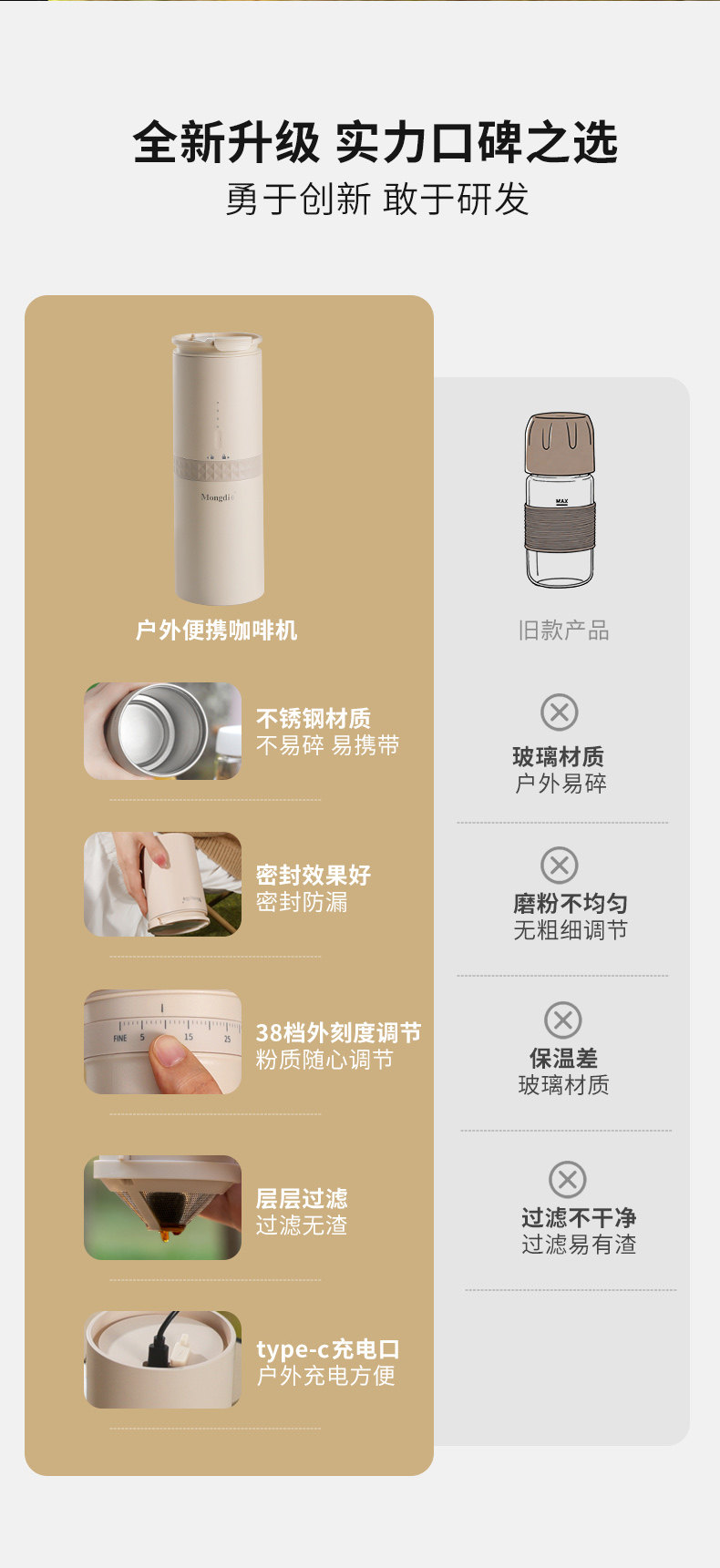 全新升级 实力口碑之选
勇于创新 敢于研发

Mongdio

户外便携咖啡机

不锈钢材质
不易碎 易携带

密封效果好
密封防漏

FINE 5 15 25

38档外刻度调节
粉质随心调节

层层过滤
过滤无渣

type-c充电口
户外充电方便

MAX

旧款产品

玻璃材质
户外易碎

磨粉不均匀
无粗细调节

保温差
玻璃材质

过滤不干净
过滤易有渣