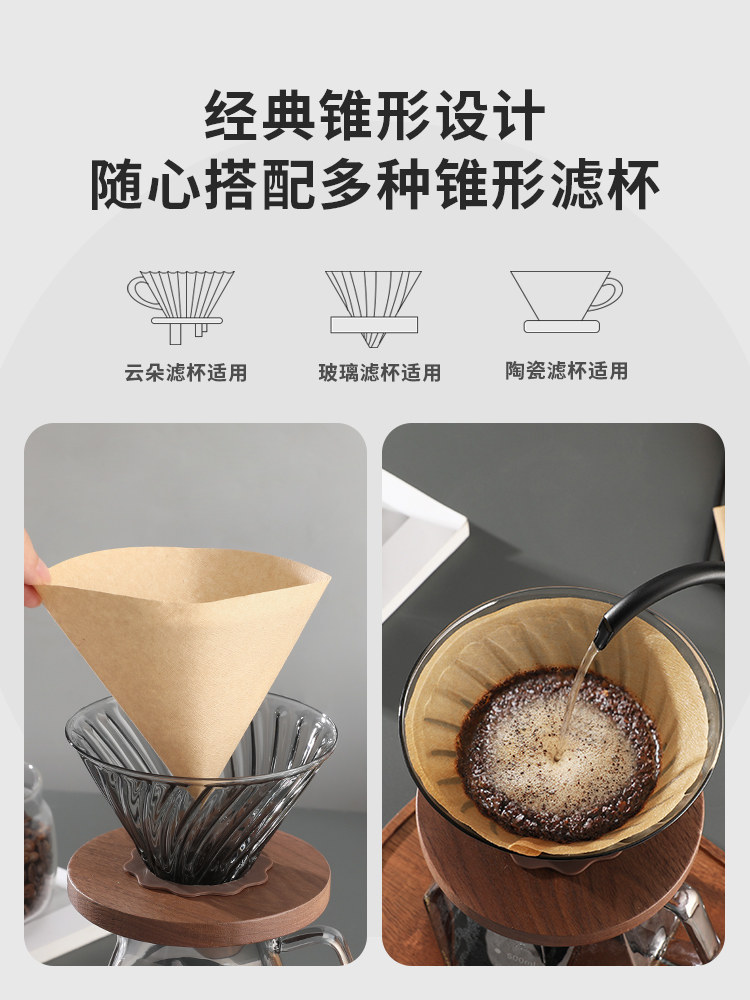 经典锥形设计
随心搭配多种锥形滤杯

云朵滤杯适用

玻璃滤杯适用

陶瓷滤杯适用