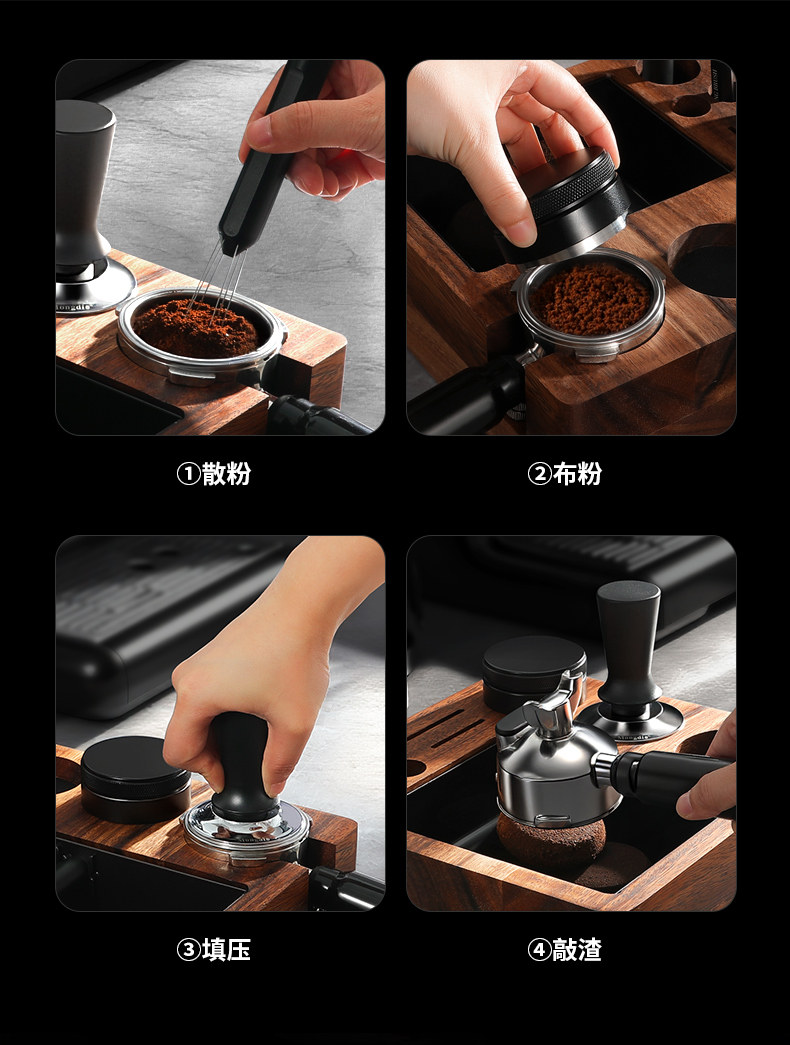 ①散粉

②布粉

③填压

④敲渣