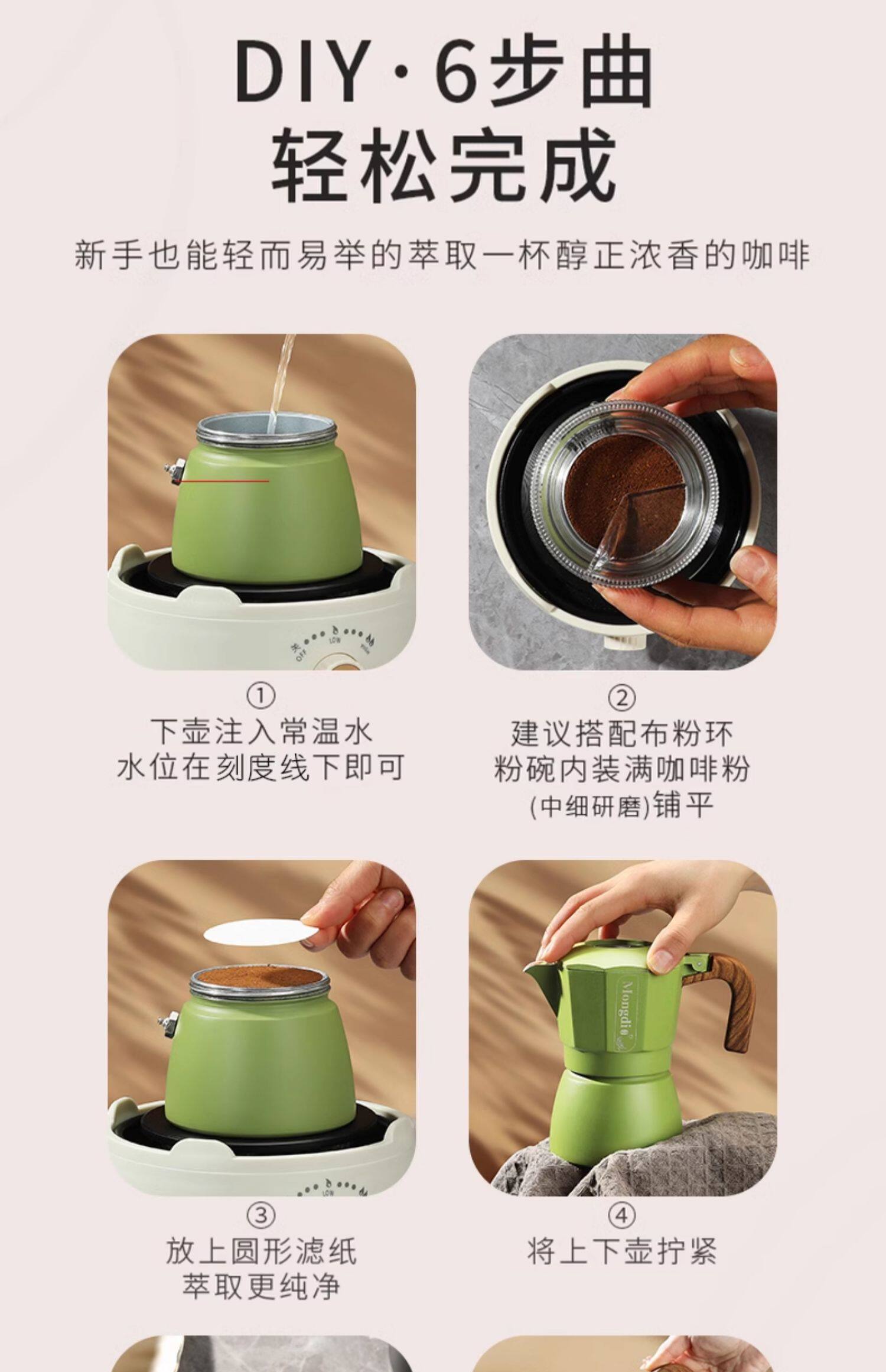 DIY·6步曲
轻松完成

新手也能轻而易举的萃取一杯醇正浓香的咖啡

关 OFF LOW HIGH

①
下壶注入常温水
水位在刻度线下即可

②
建议搭配布粉环
粉碗内装满咖啡粉
(中细研磨)铺平

LOW

③
放上圆形滤纸
萃取更纯净

Mongdio

④
将上下壶拧紧