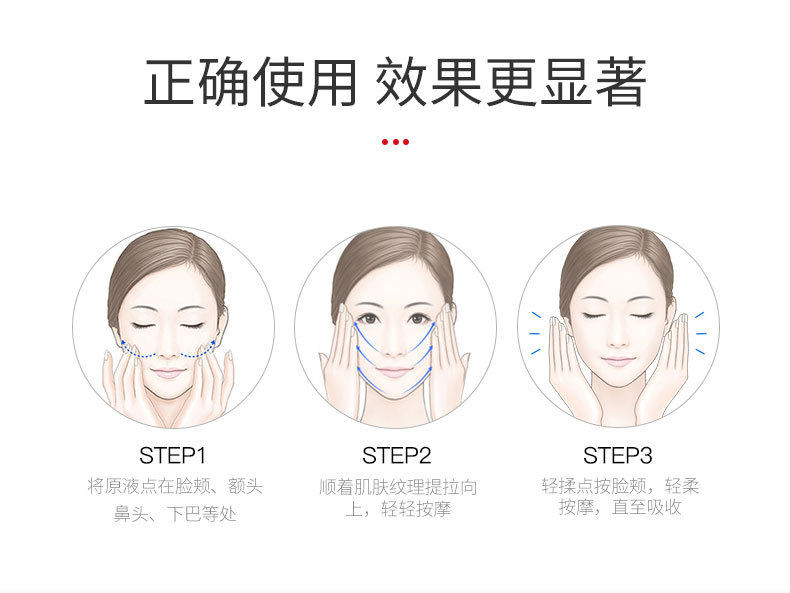 正确使用 效果更显著

STEP1
将原液点在脸颊、额头鼻头、下巴等处

STEP2
顺着肌肤纹理提拉向上，轻轻按摩

STEP3
轻揉点按脸颊，轻柔按摩，直至吸收